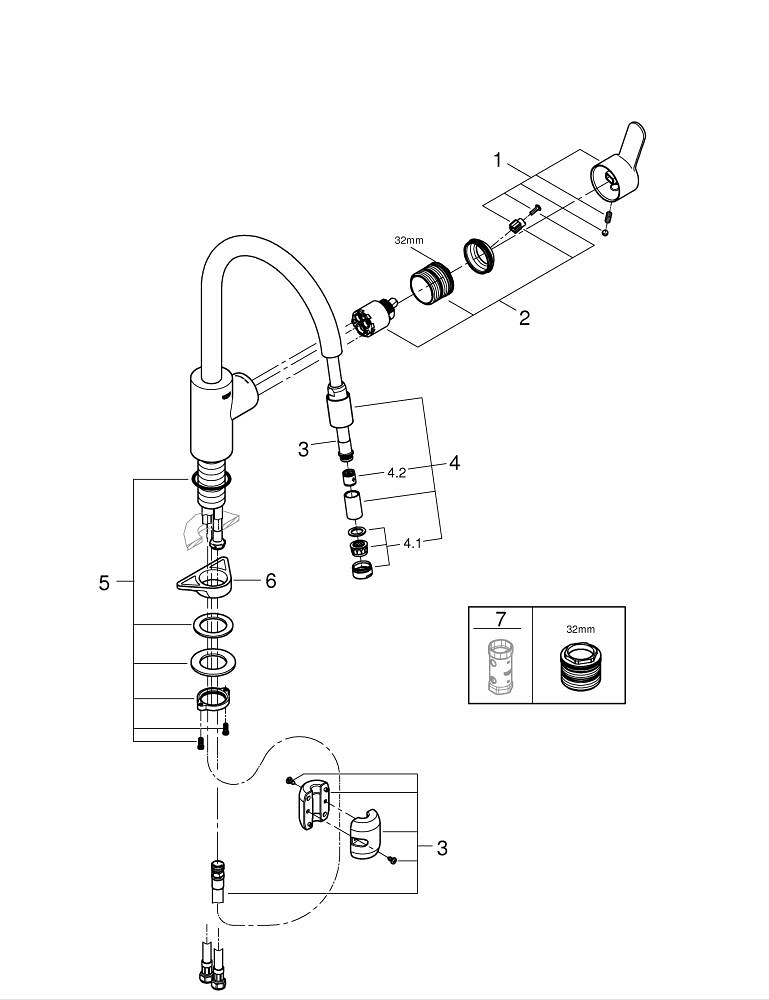 1

32mm

2

3

4.2

4

4.1

5

6

7

32mm

3