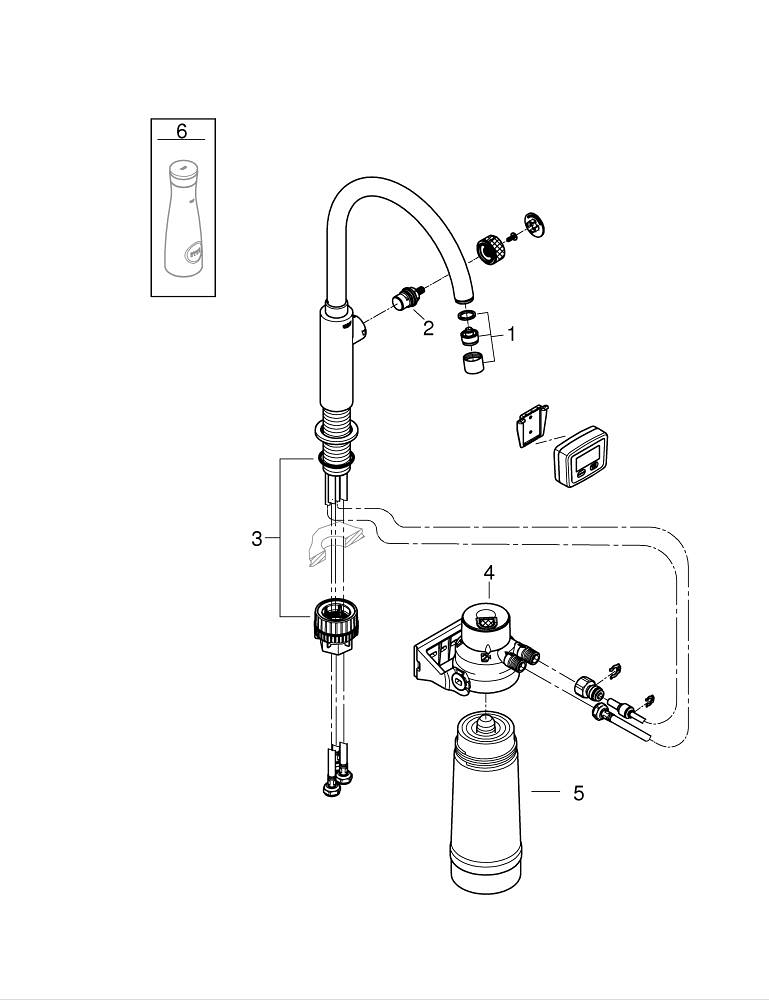 6
2
1
3
4
5