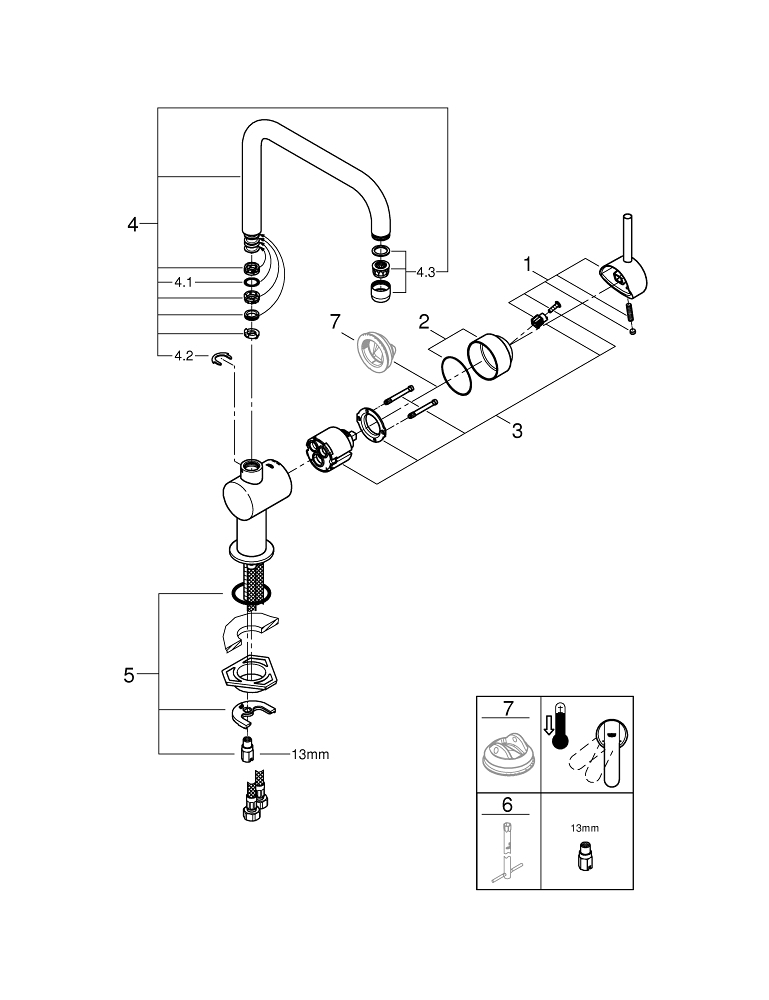 4
4.1
4.2
4.3
1
2
7
3
5
13mm
7
6
13mm