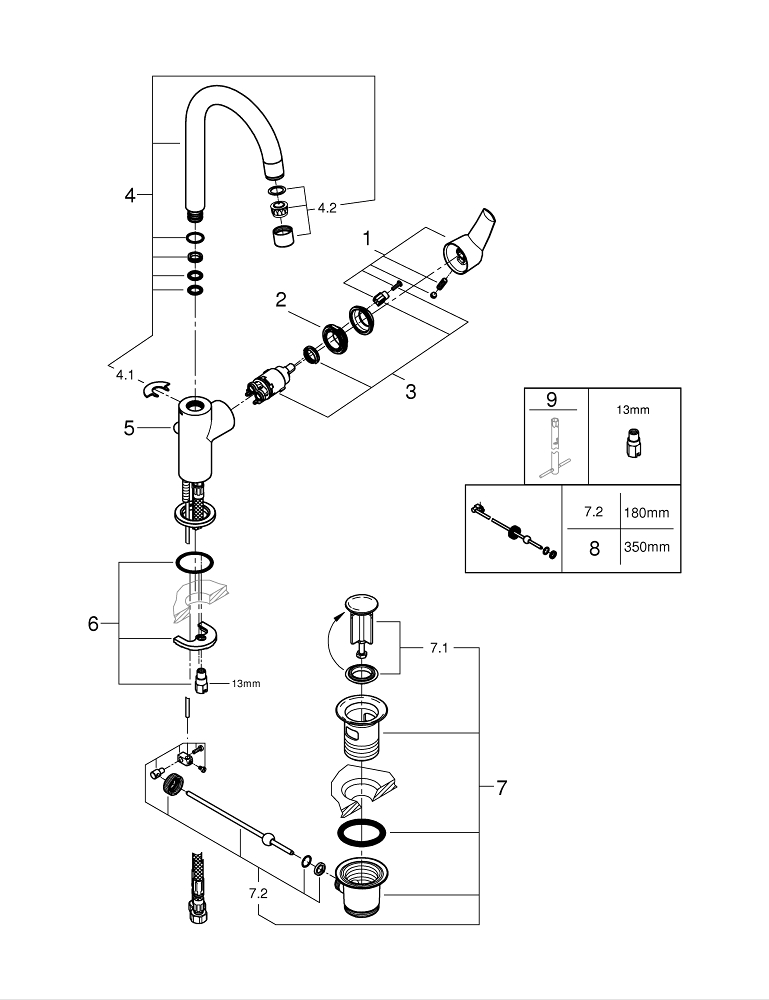 4
4.2
1
2
3
4.1
5
9
13mm
7.2
180mm
8
350mm
6
13mm
7.1
7
7.2