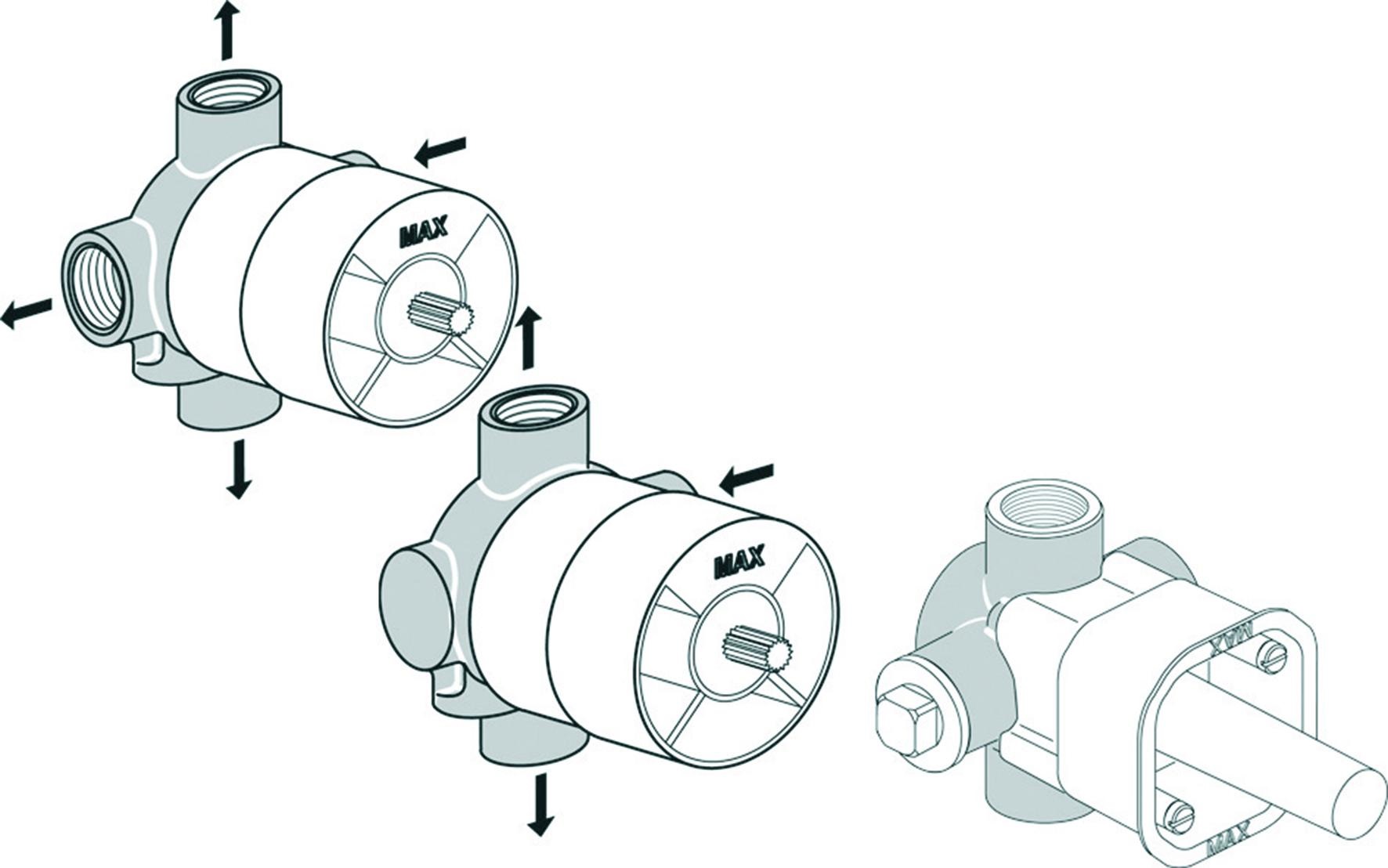 MAX

MAX

MAX

MAX