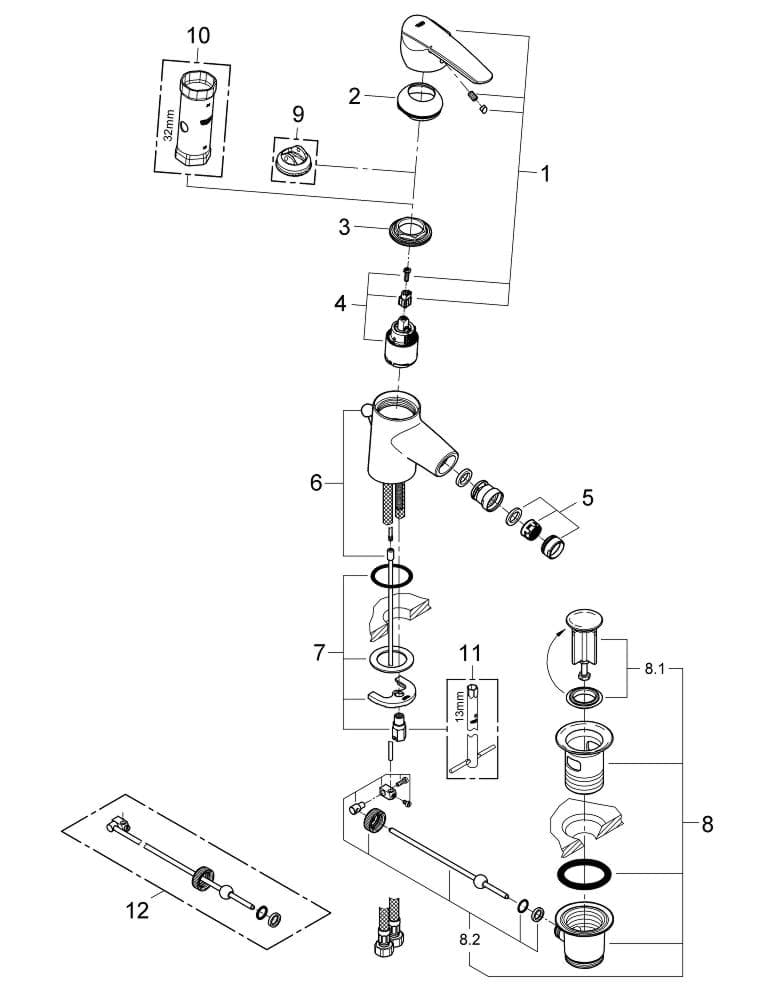 10
32mm
9
2
1
3
4
6
5
7
11
13mm
8.1
8
12
8.2