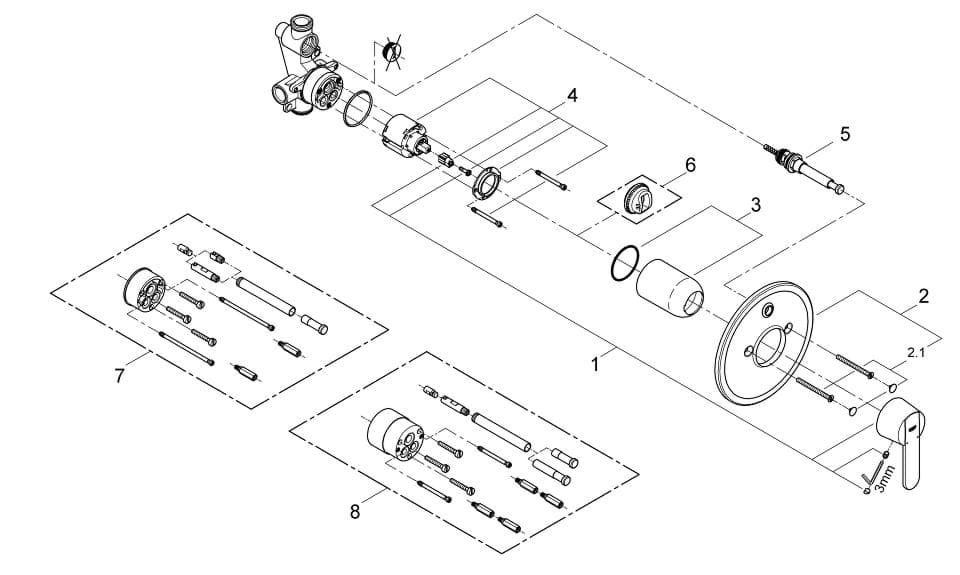 4
5
6
3
2
2.1
1
7
8
3mm