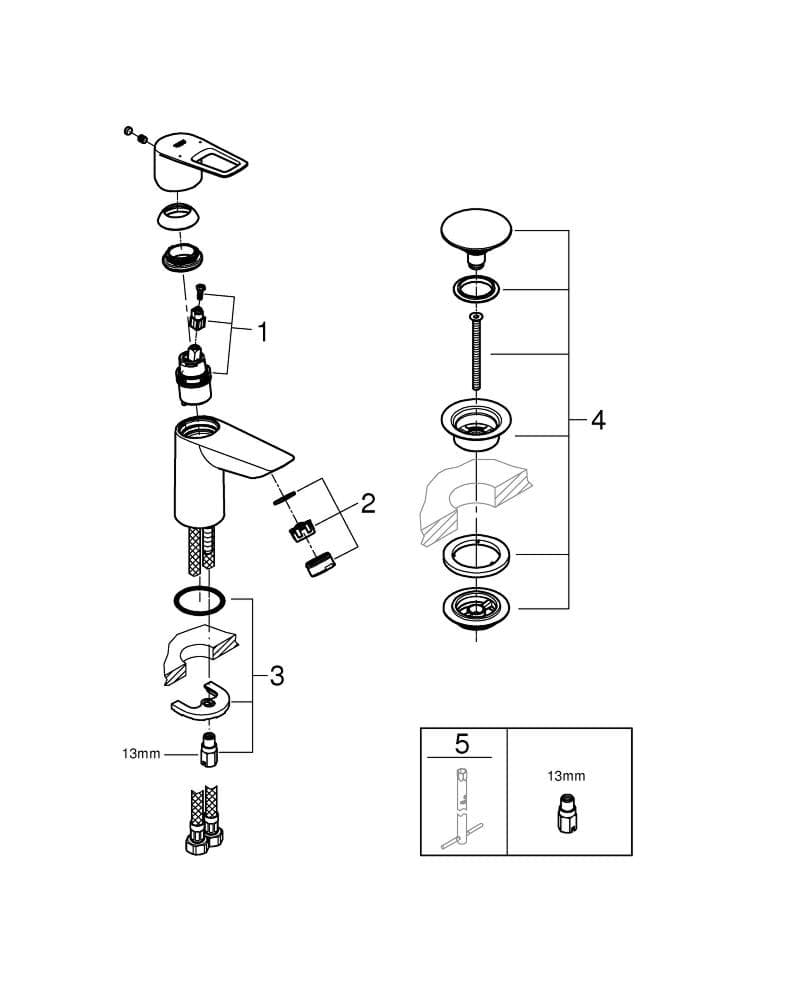 1

2

3

13mm

4

5

13mm