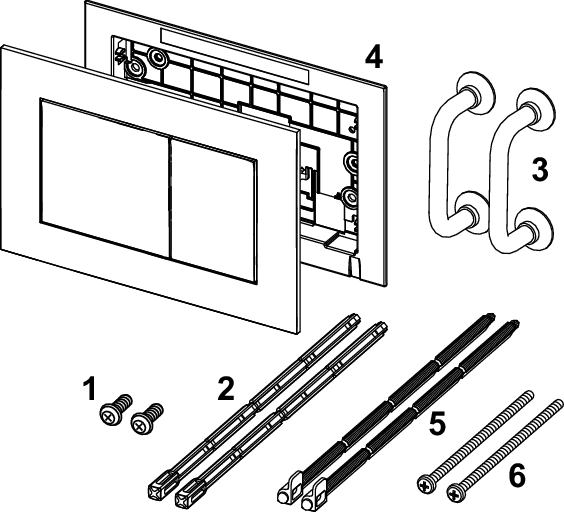 4
3
1
2
5
6