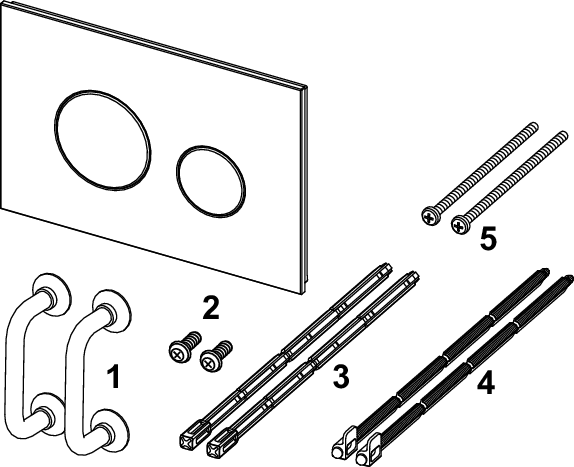 5
2
1
3
4