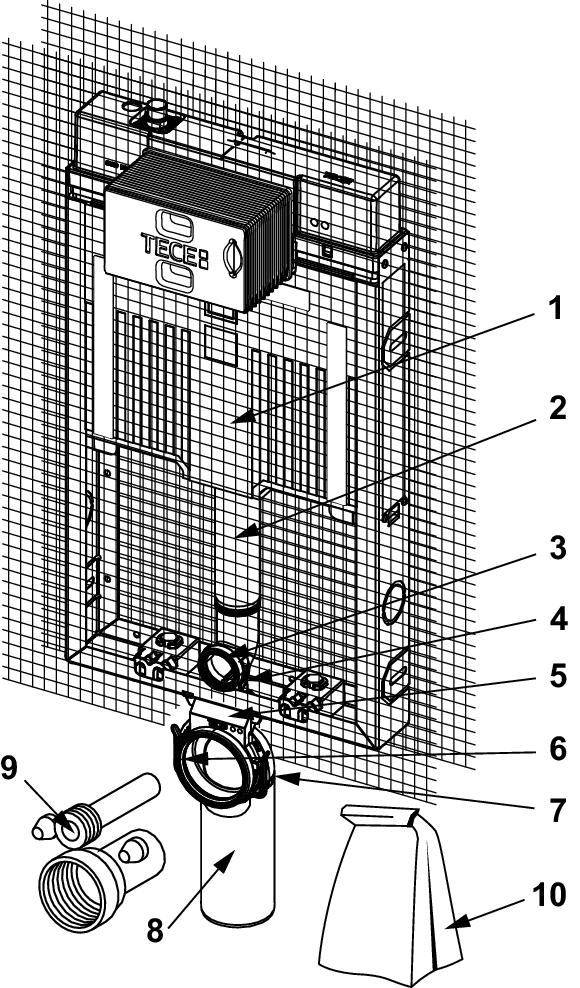 TECE
1
2
3
4
5
6
7
9
8
10