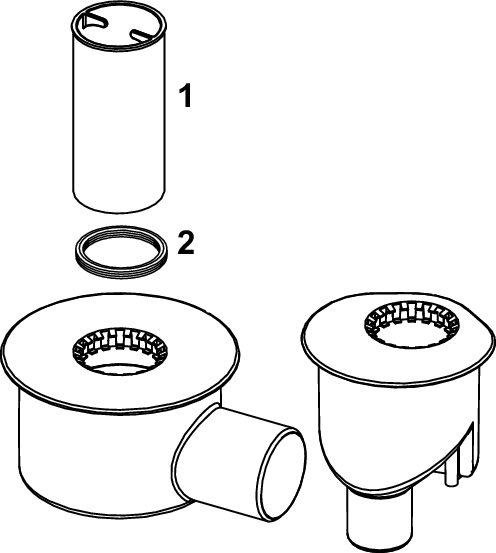 1

2