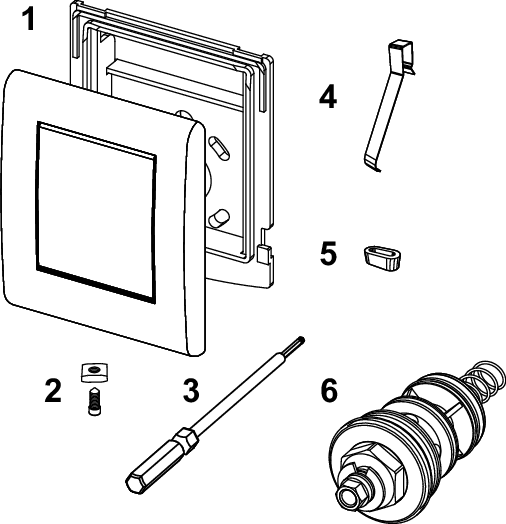 1

4

5

2

3

6