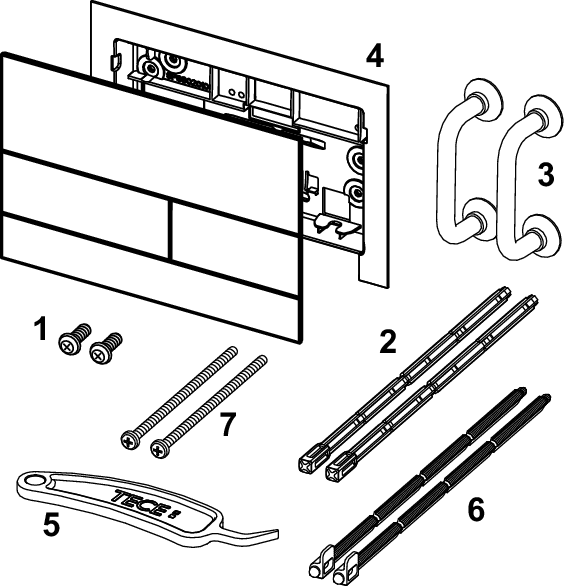 4

3

1

2

7

TECE

5

6