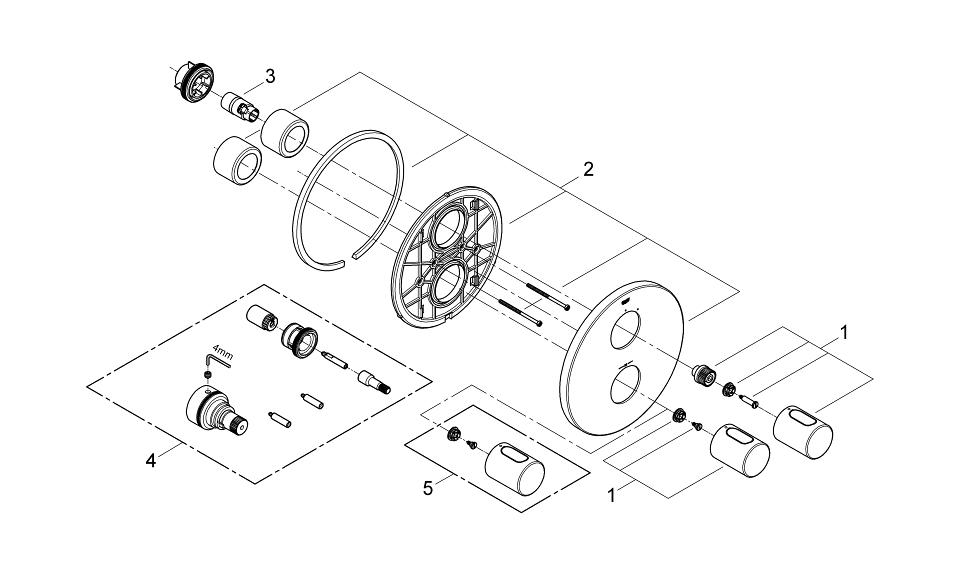 3
2
1
4mm
4
5
1