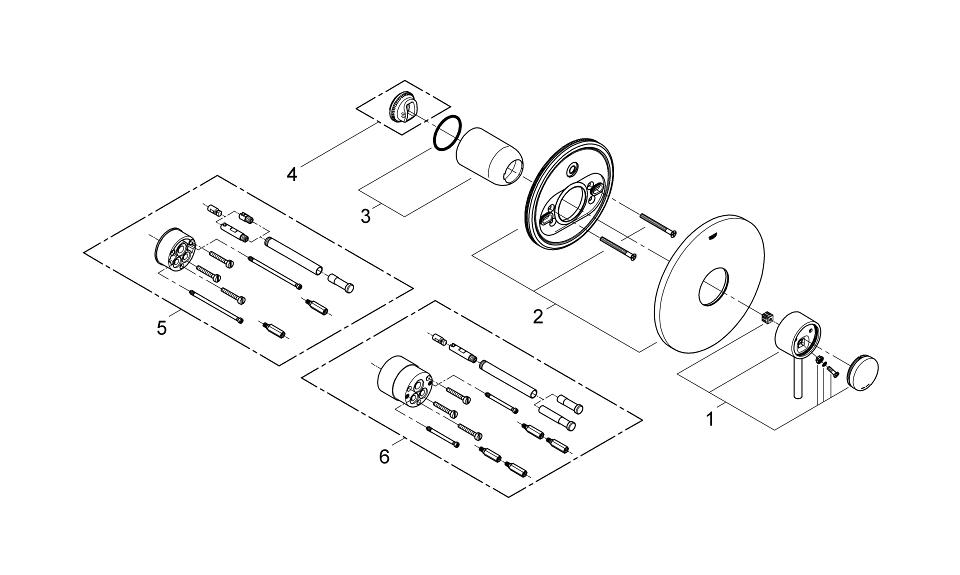 4
3
5
2
6
1