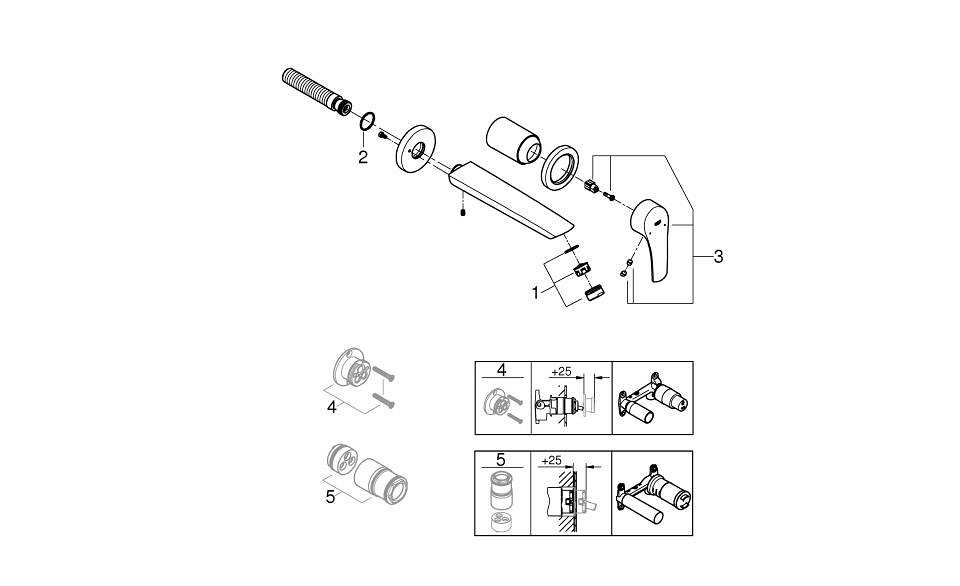 2
1
3
4
5
4
+25
5
+25