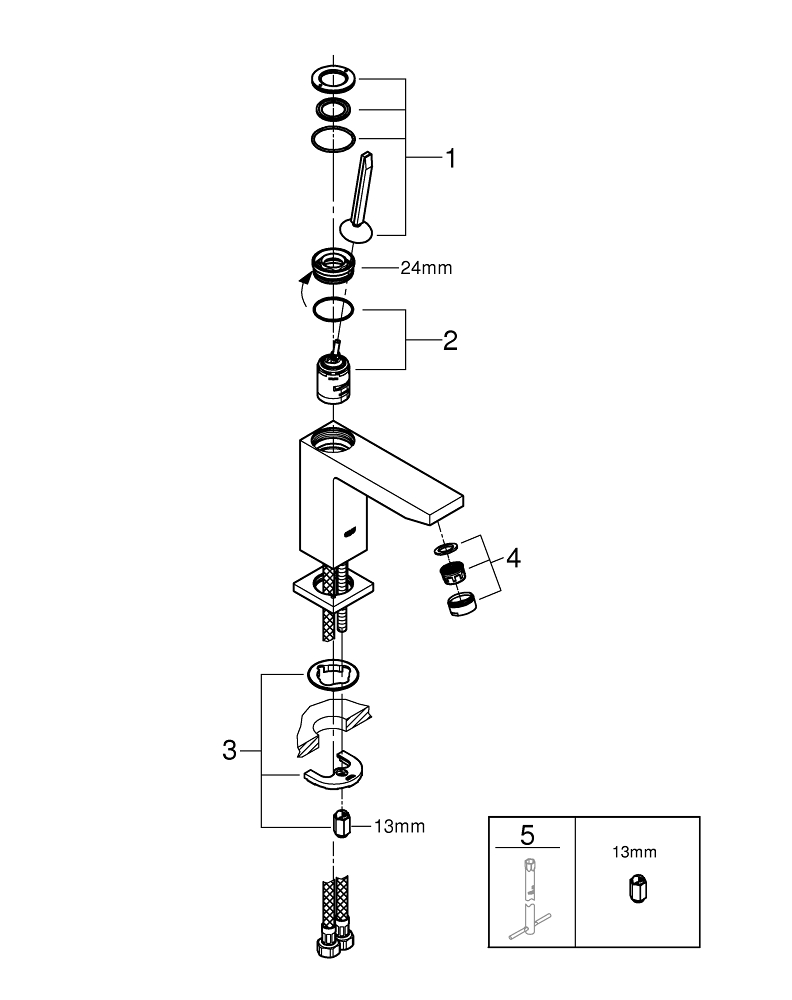 1
24mm
2
4
3
13mm
5
13mm