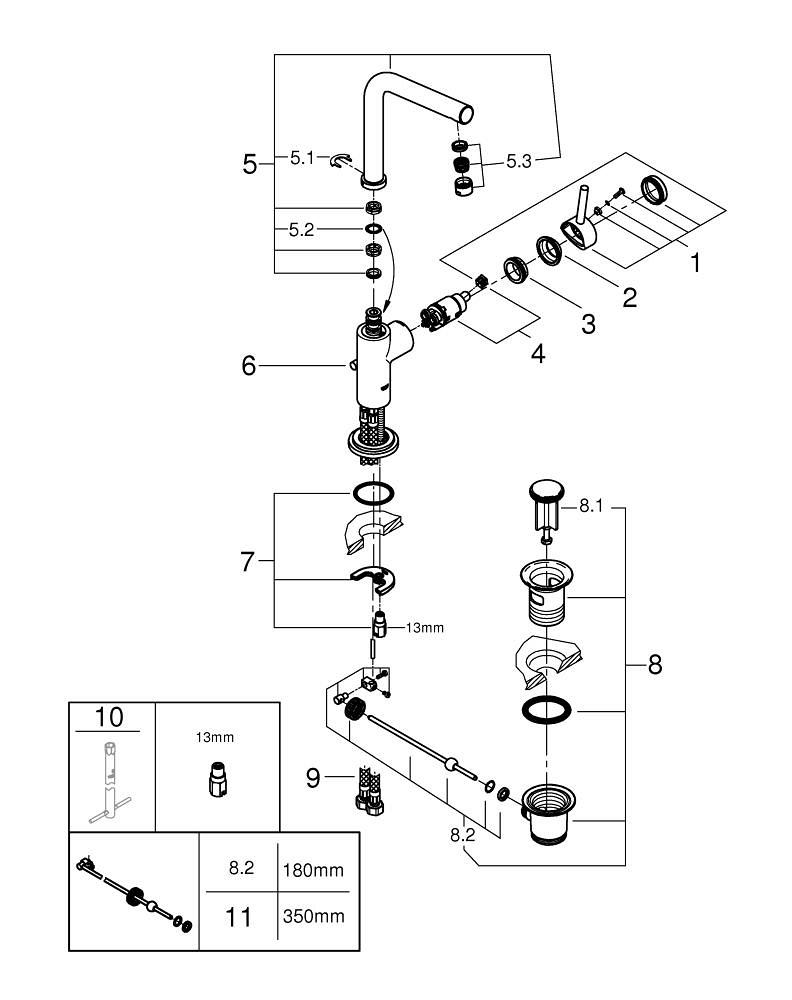 5
5.1
5.3
5.2
1
2
3
4
6
7
13mm
8.1
8
9
8.2
10
13mm

| 8.2 | 180mm |
|---|---|
| 11 | 350mm |