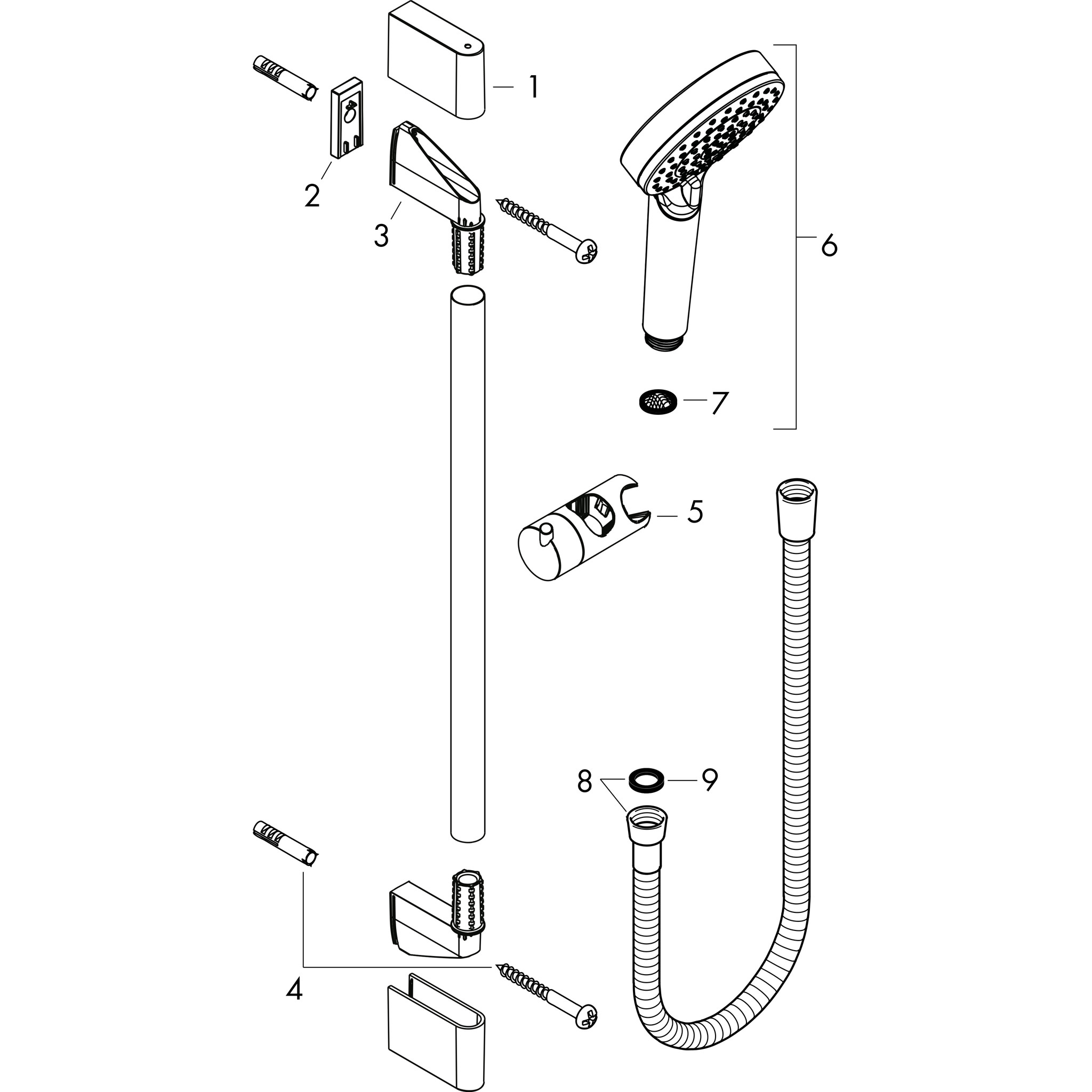 1
2
3
6
7
5
8
9
4