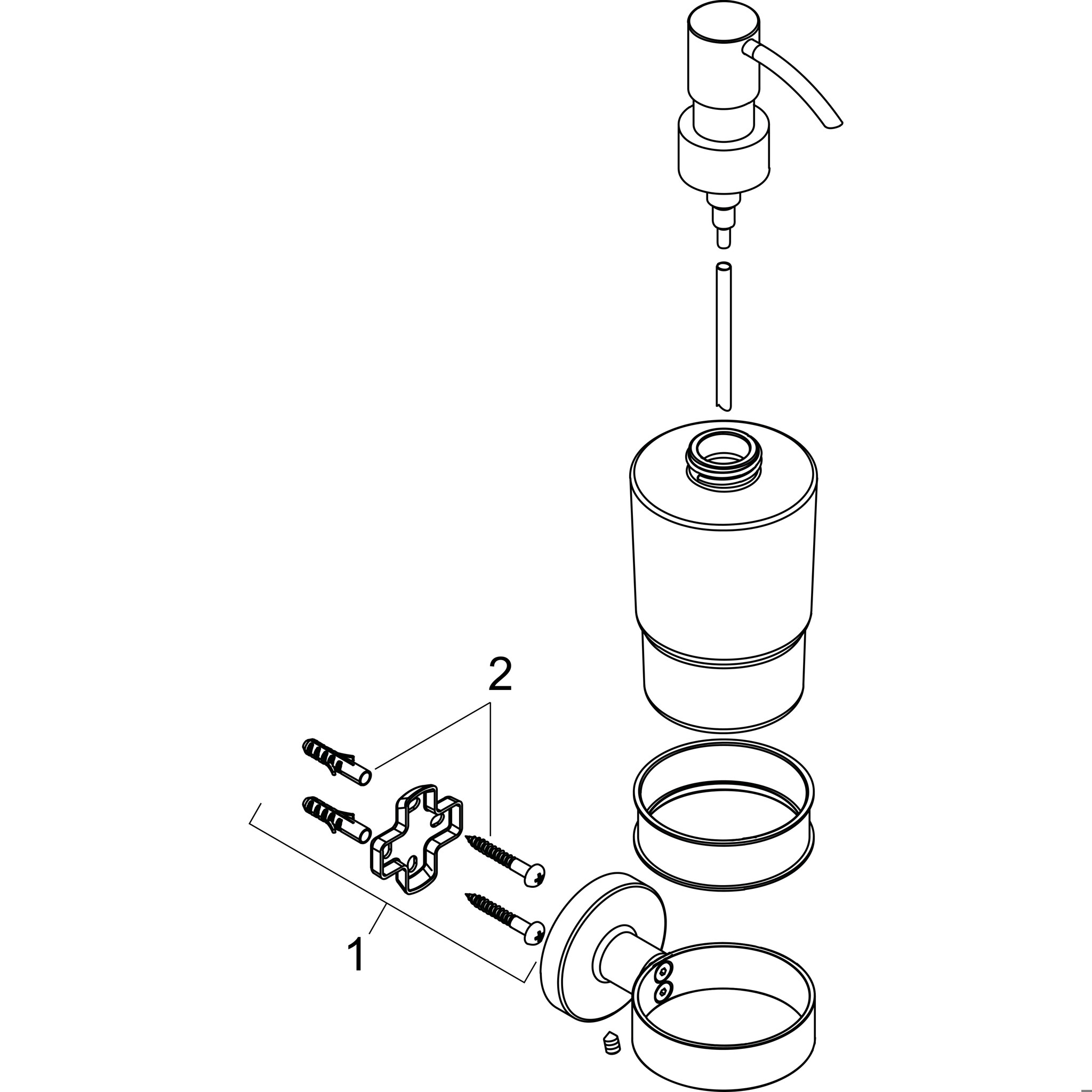 2

1