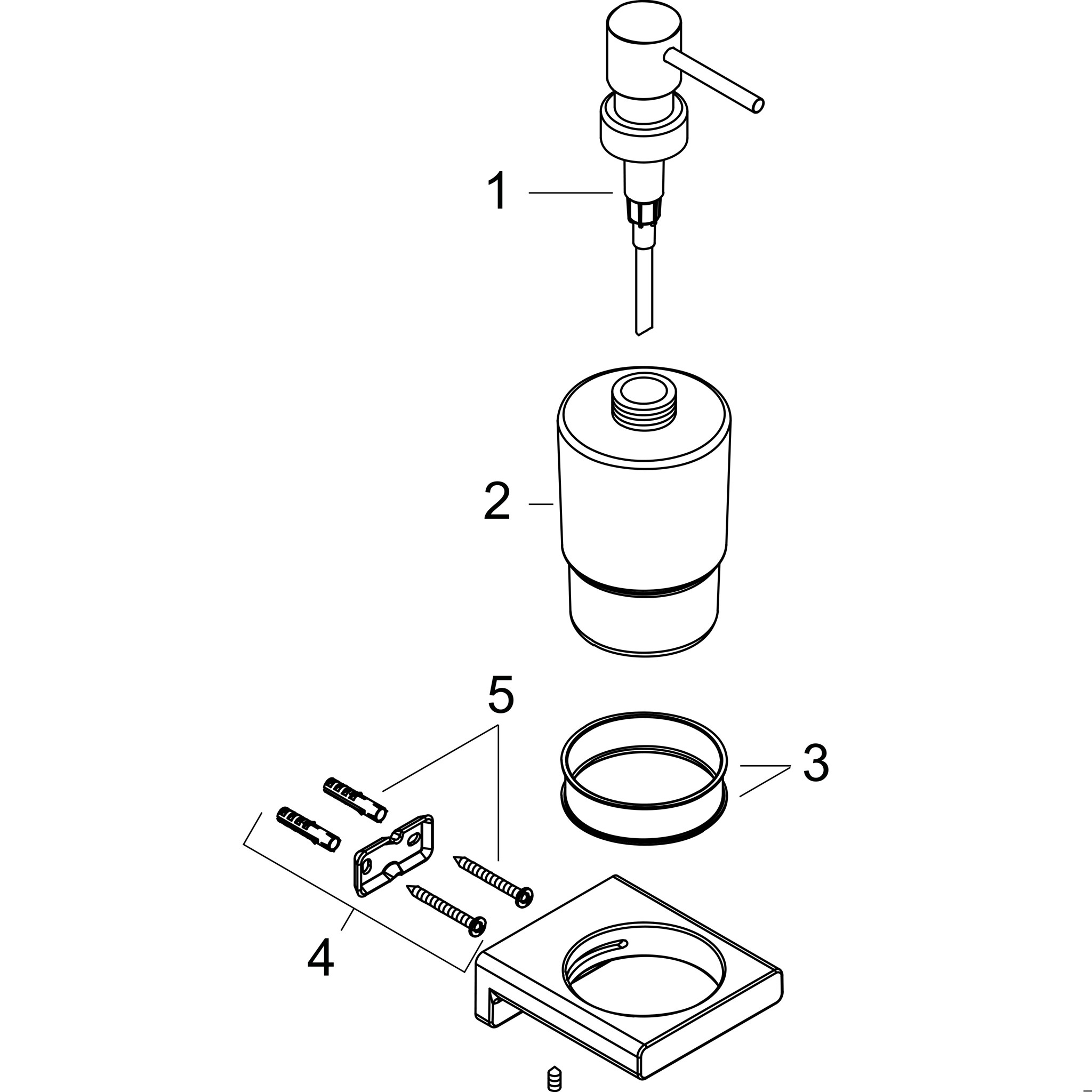 1
2
5
3
4