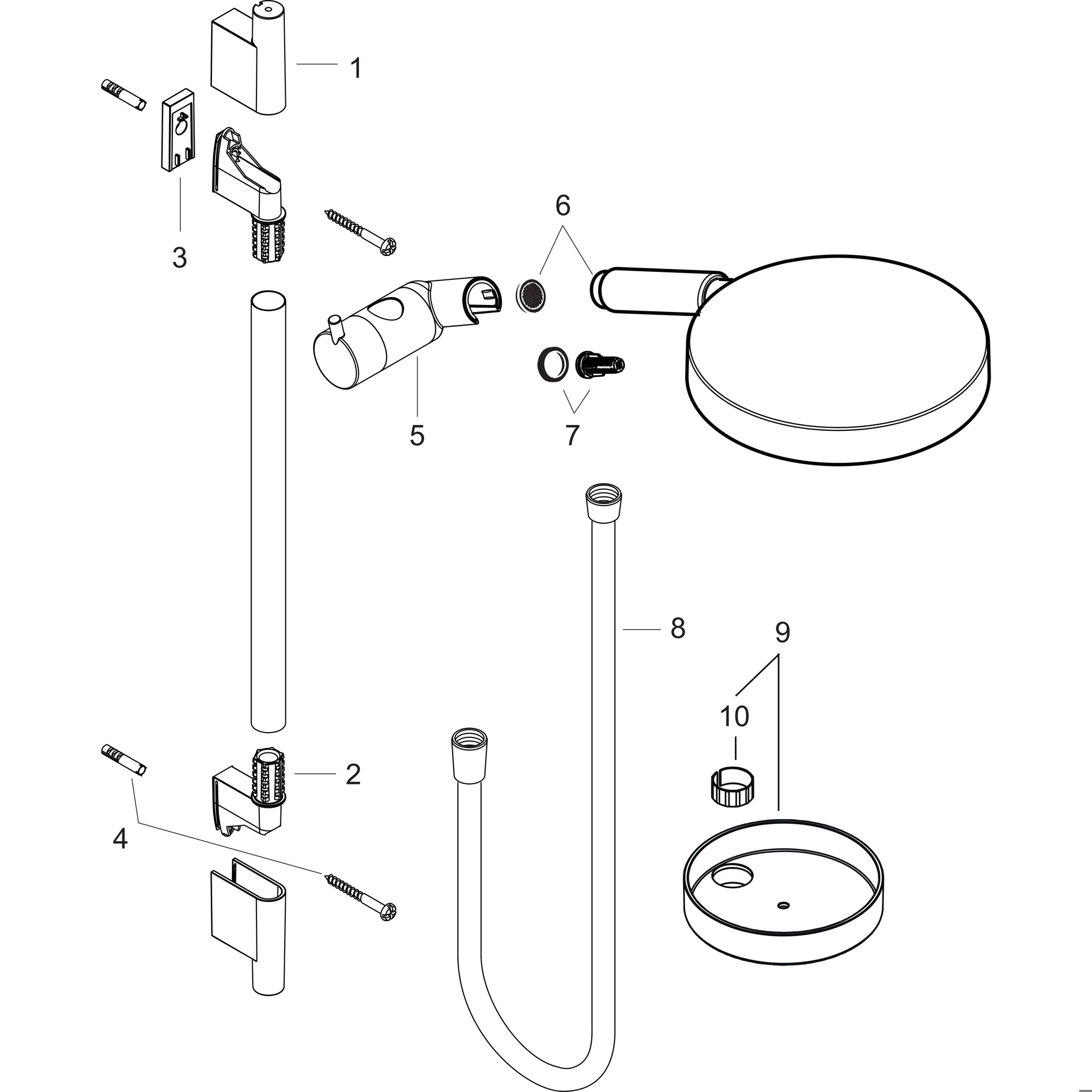 1
3
6
5
7
8
9
10
2
4