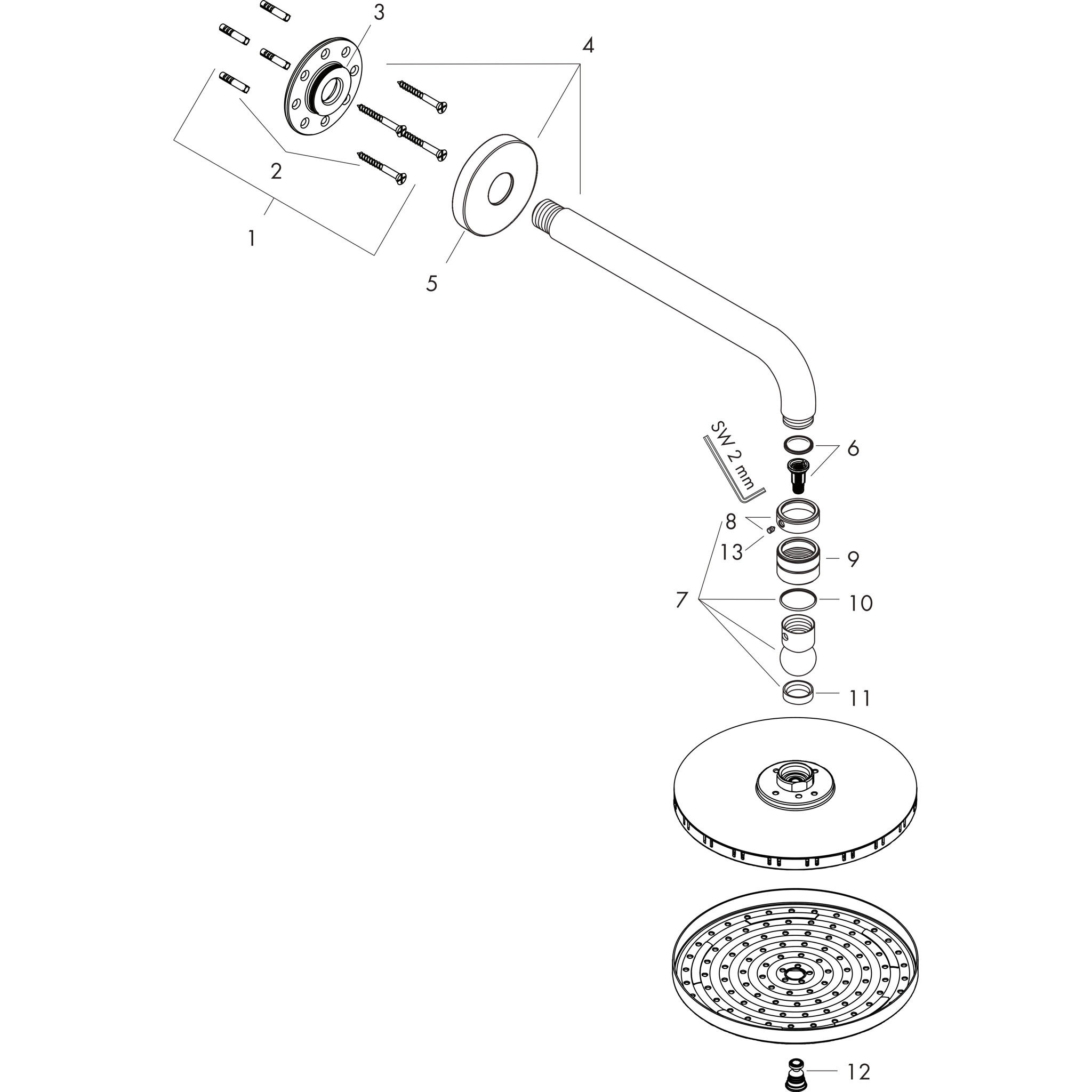 3
4
2
1
5
SW 2 mm
6
8
13
9
7
10
11
12