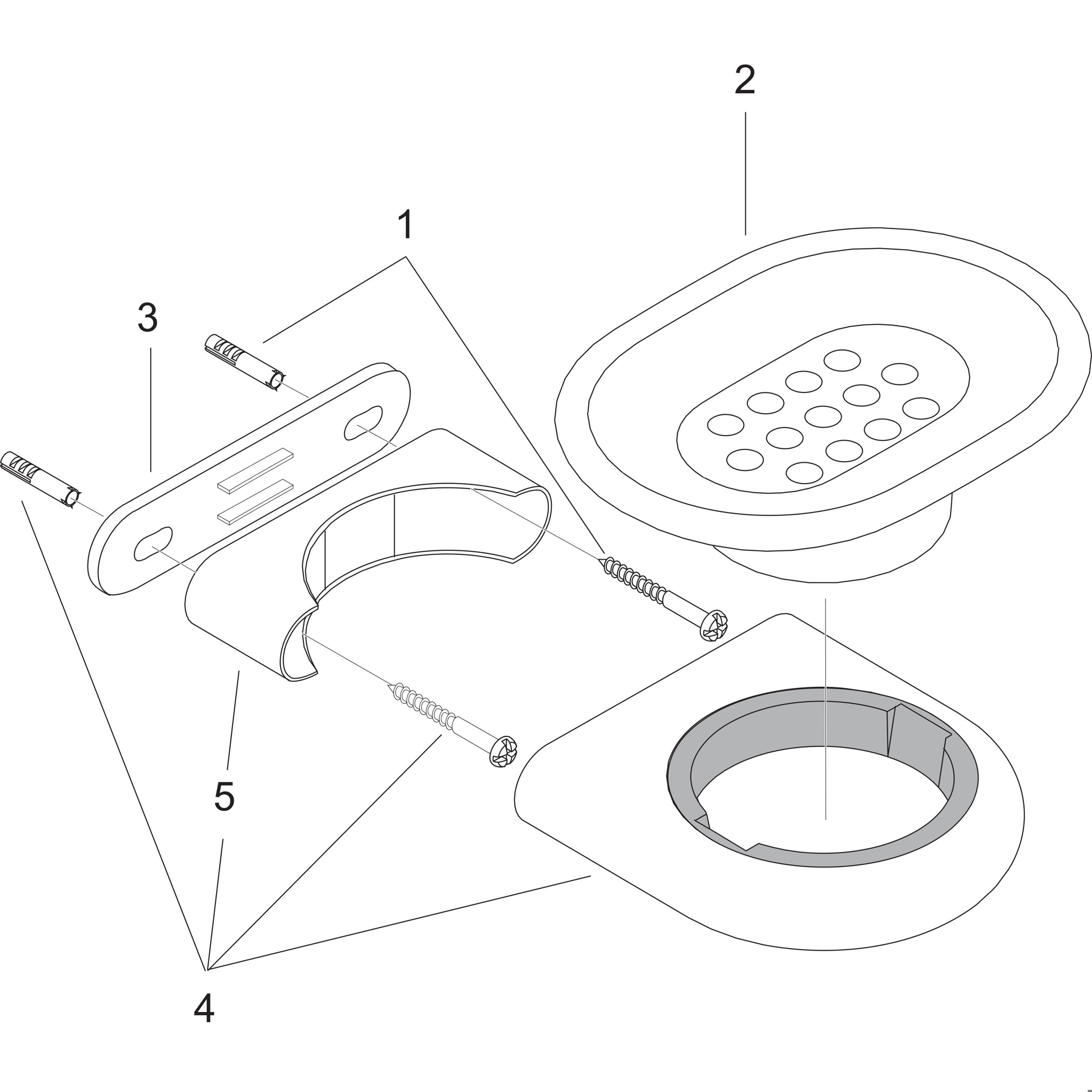 2

1

3

5

4