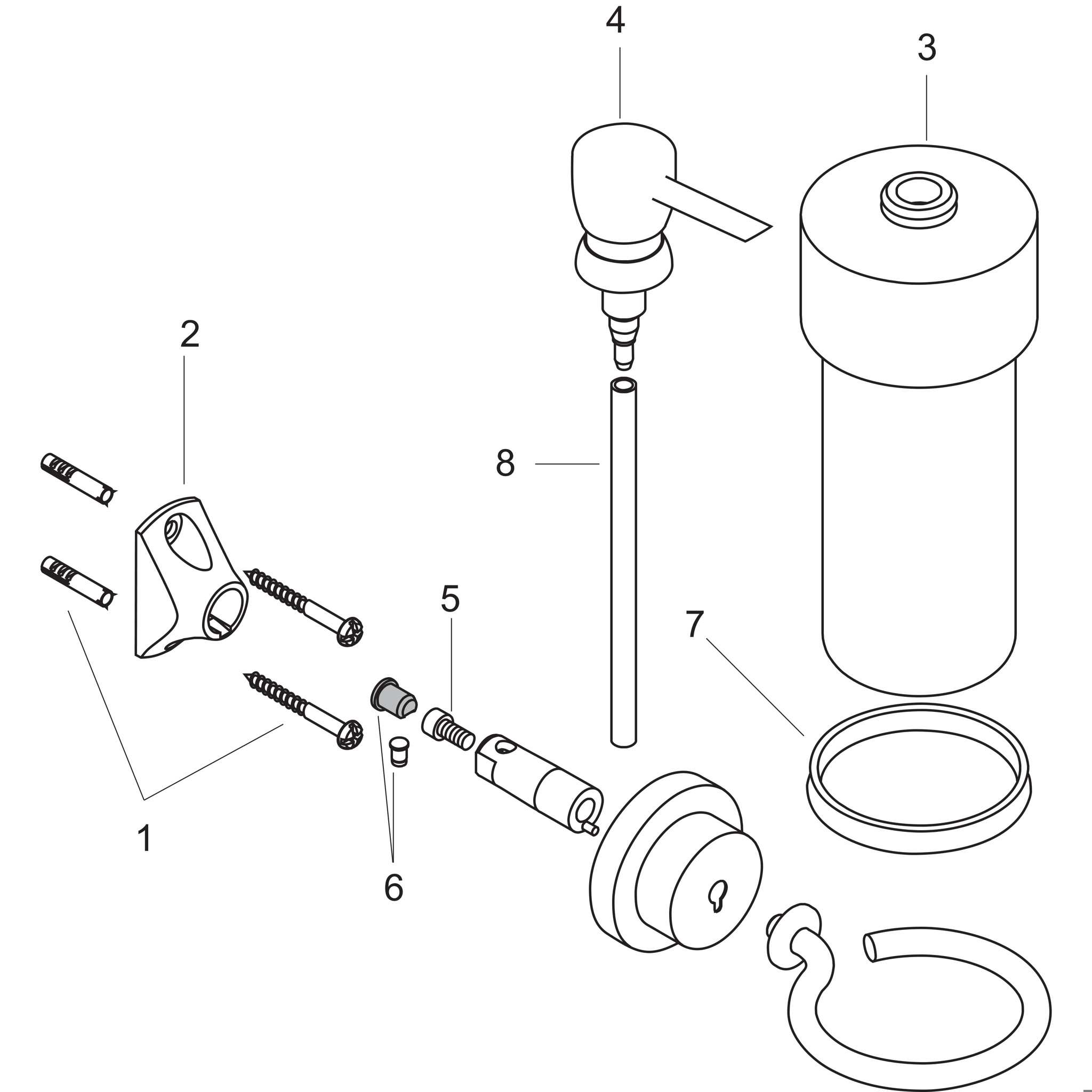 4
3
2
8
5
7
1
6