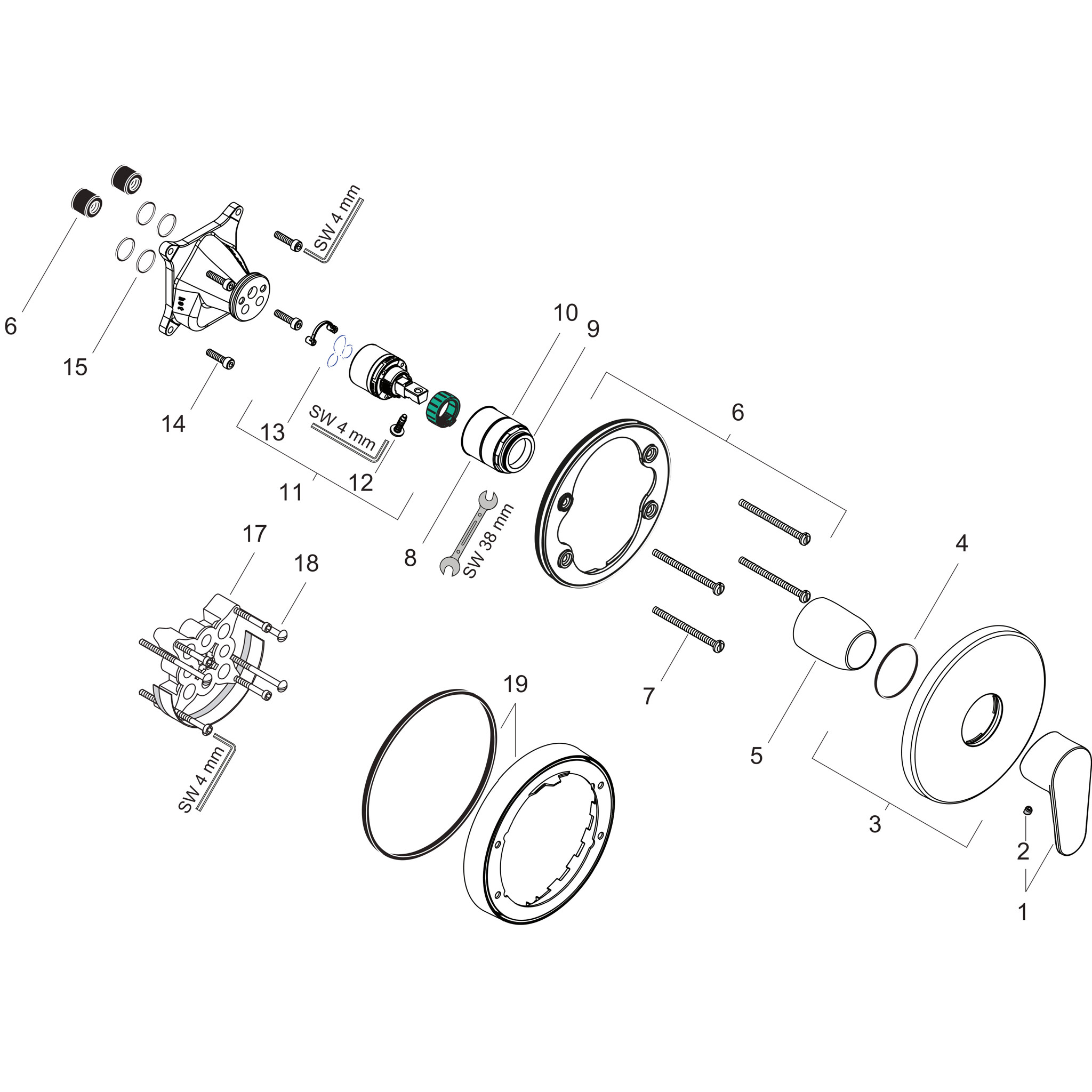 SW 4 mm

6

15

14

13

SW 4 mm

12

11

10

9

8

SW 38 mm

6

17

18

SW 4 mm

19

7

4

5

3

2

1