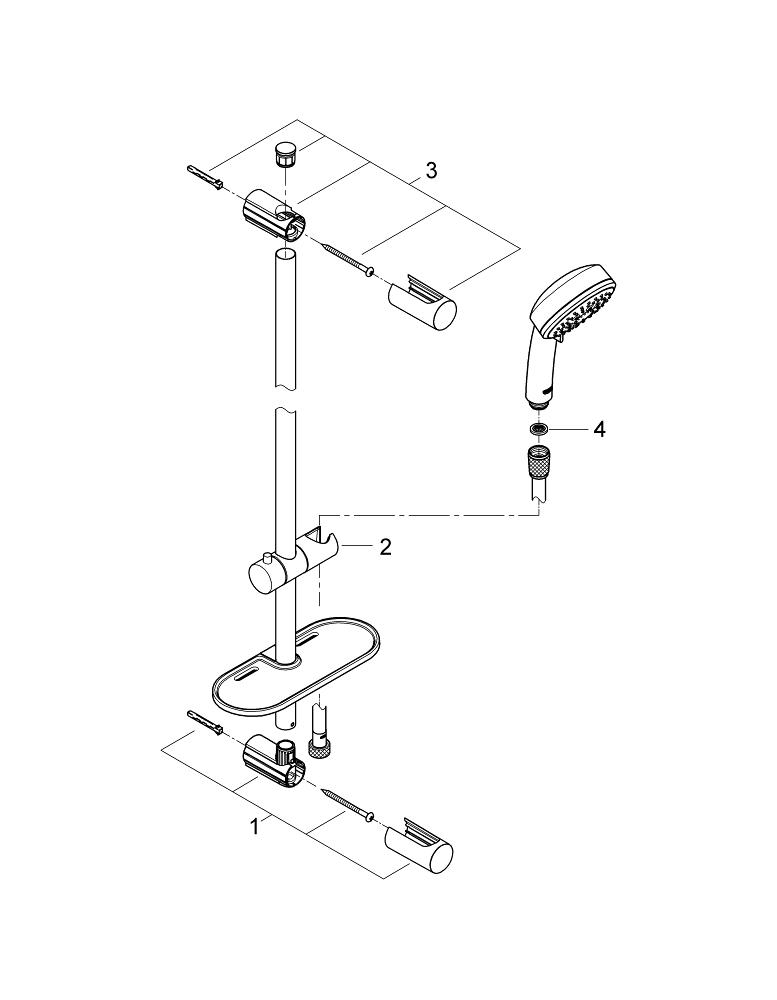 3
4
2
1