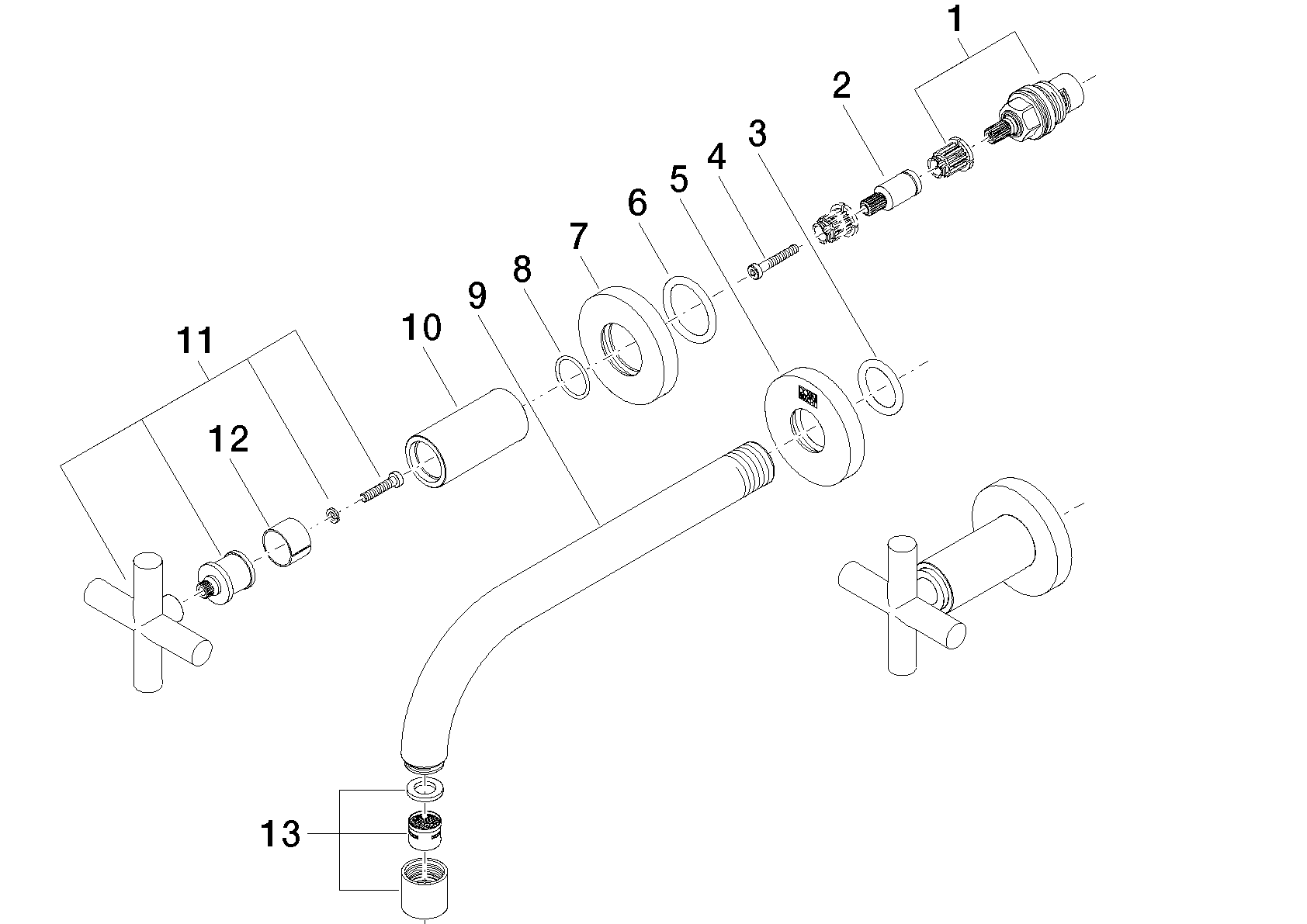 1
2
3
4
5
6
7
8
9
10
11
12
13