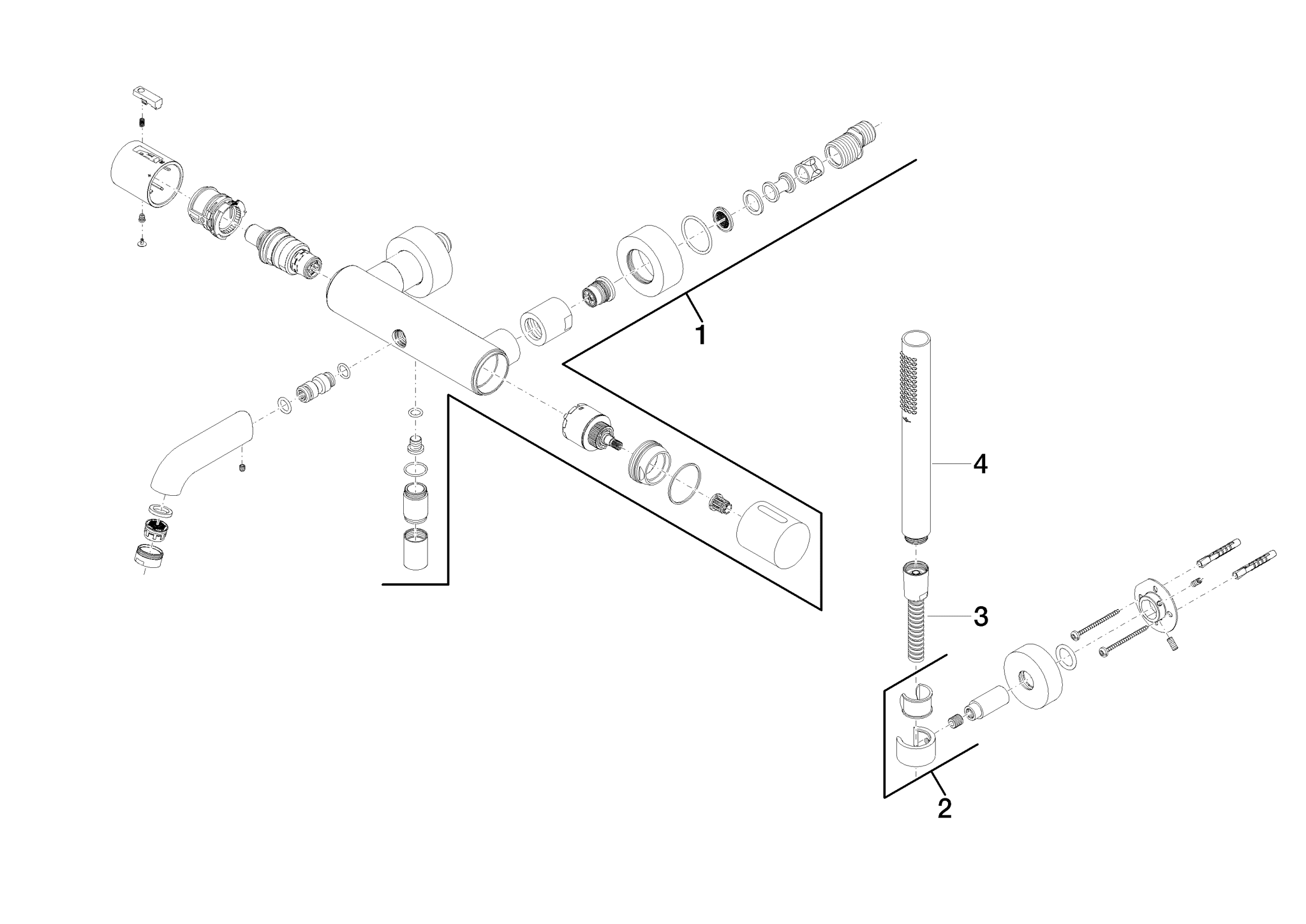 1

4

3

2