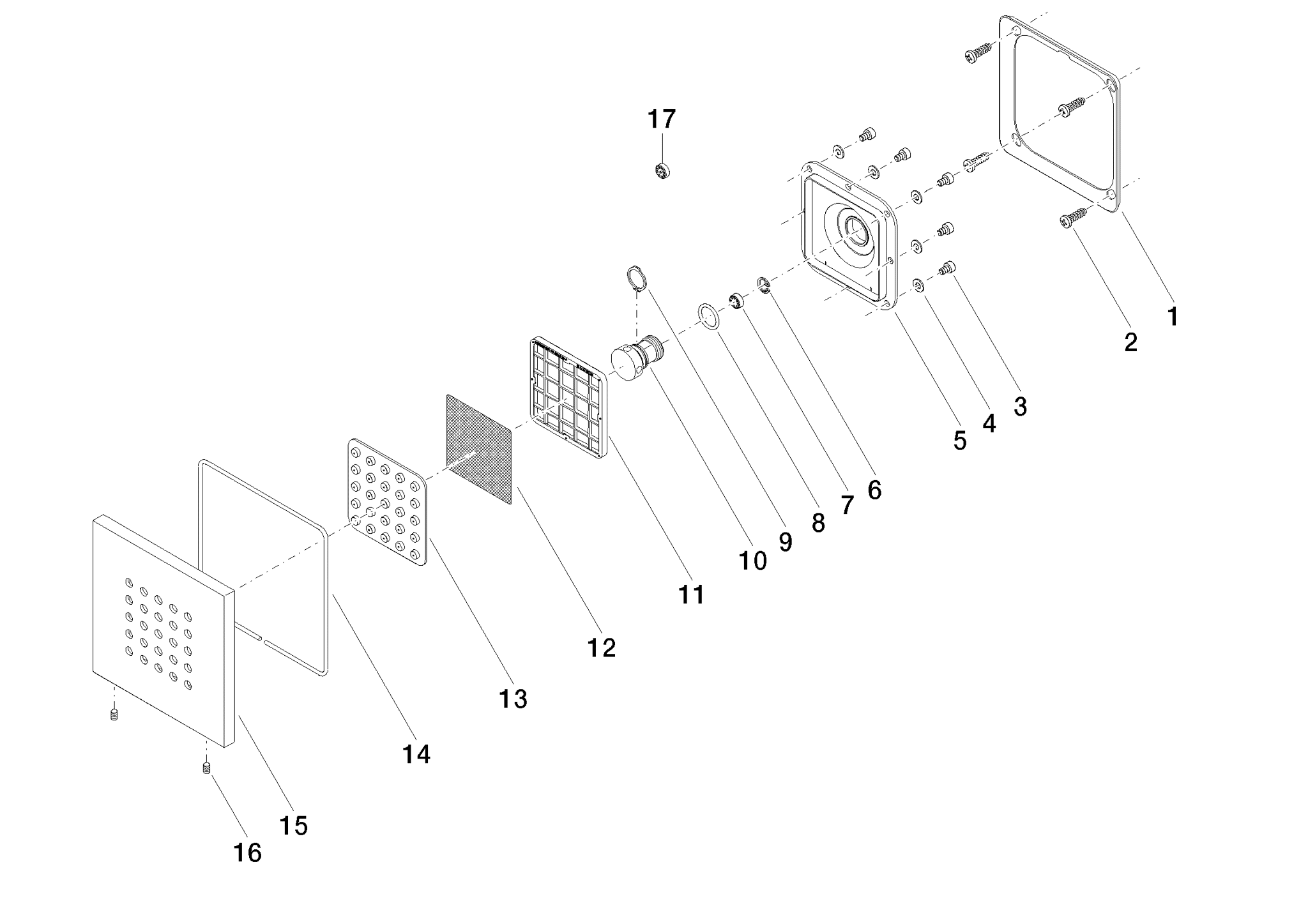 17

1
2
3
4
5
6
7
8
9
10
11
12
13
14
15
16