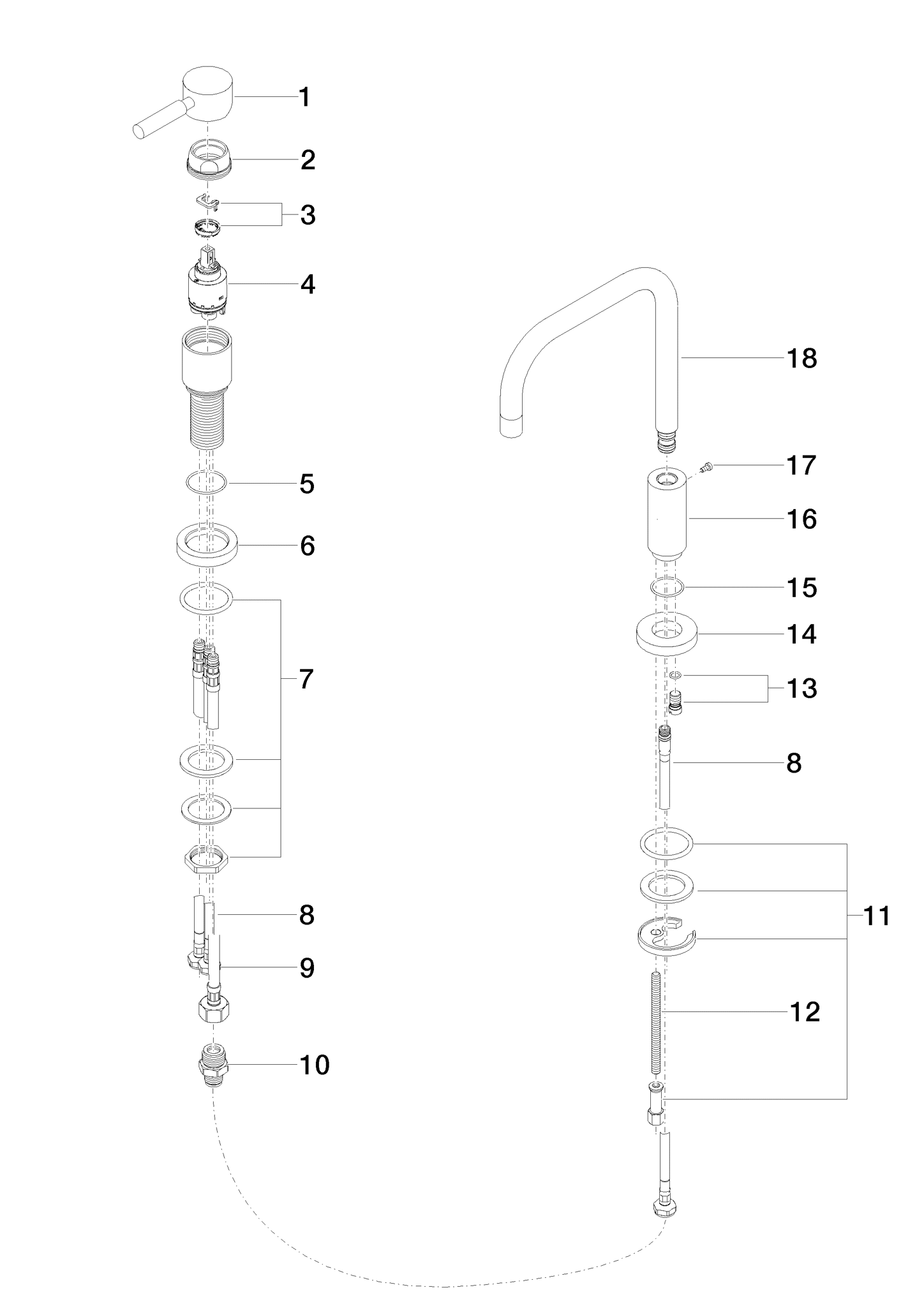 1
2
3
4
5
6
7
8
9
10
18
17
16
15
14
13
8
11
12