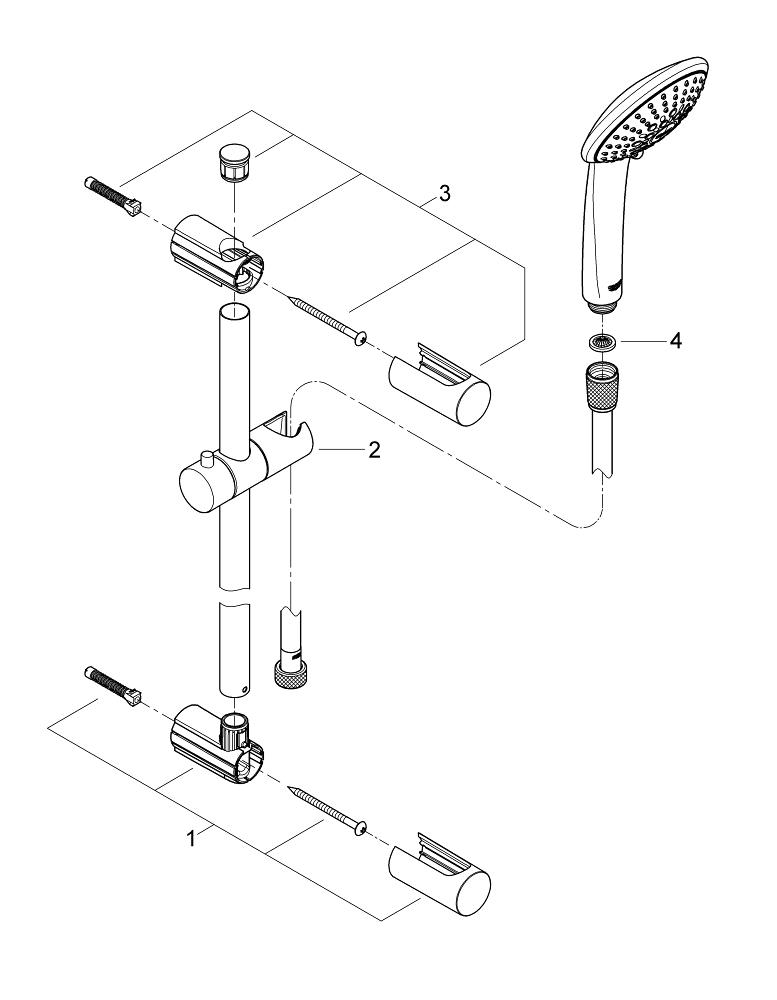 3
4
2
1