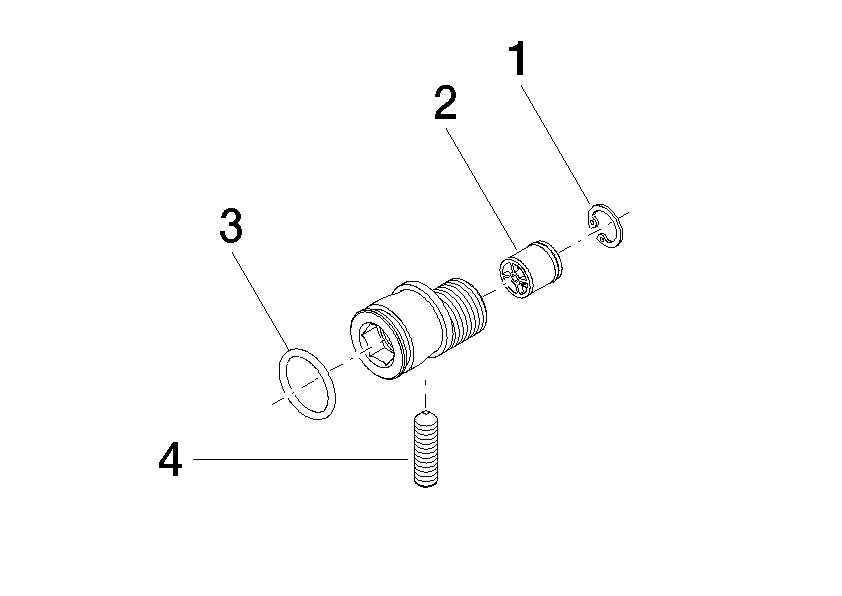 1
2
3
4