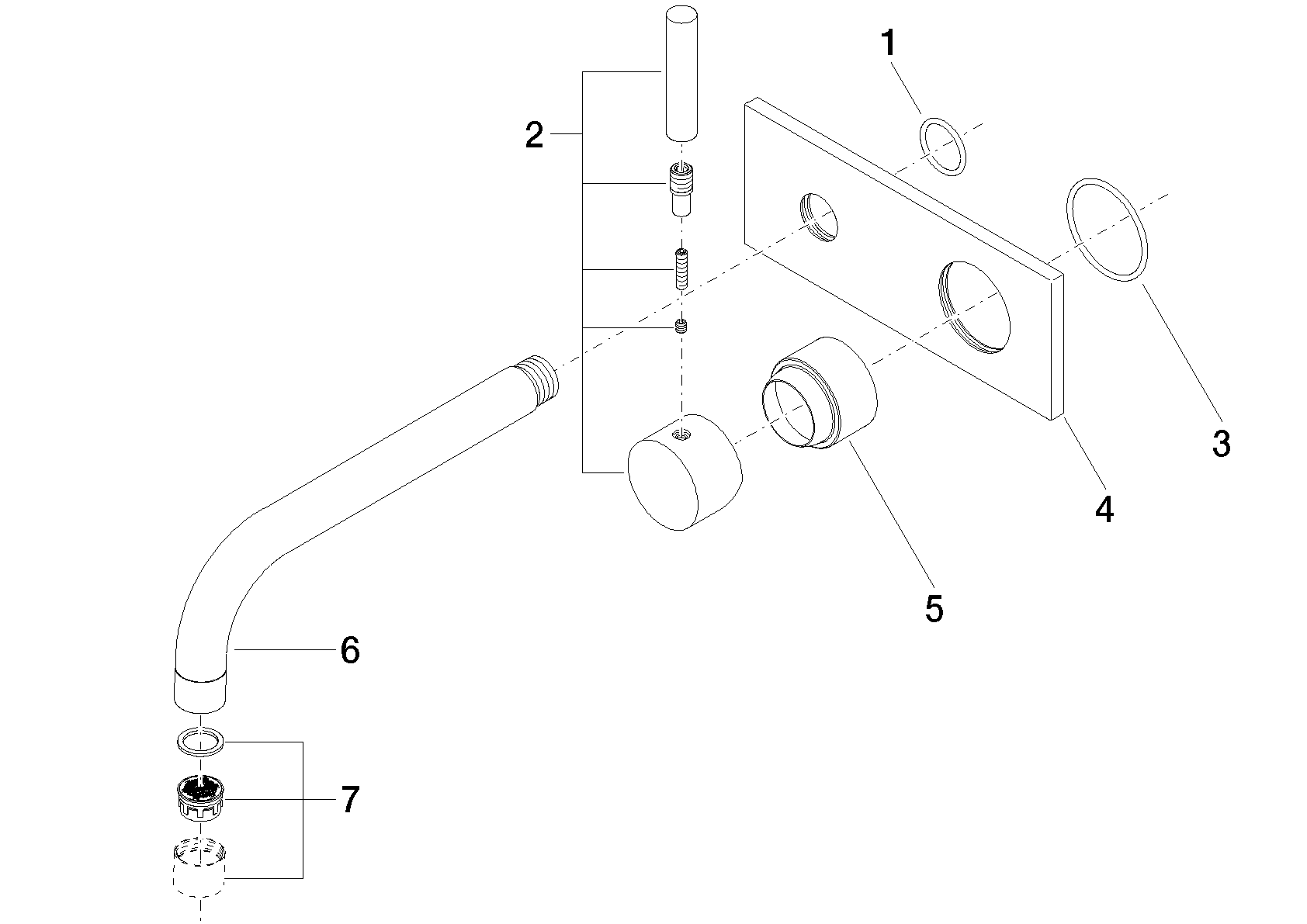 1
2
3
4
5
6
7