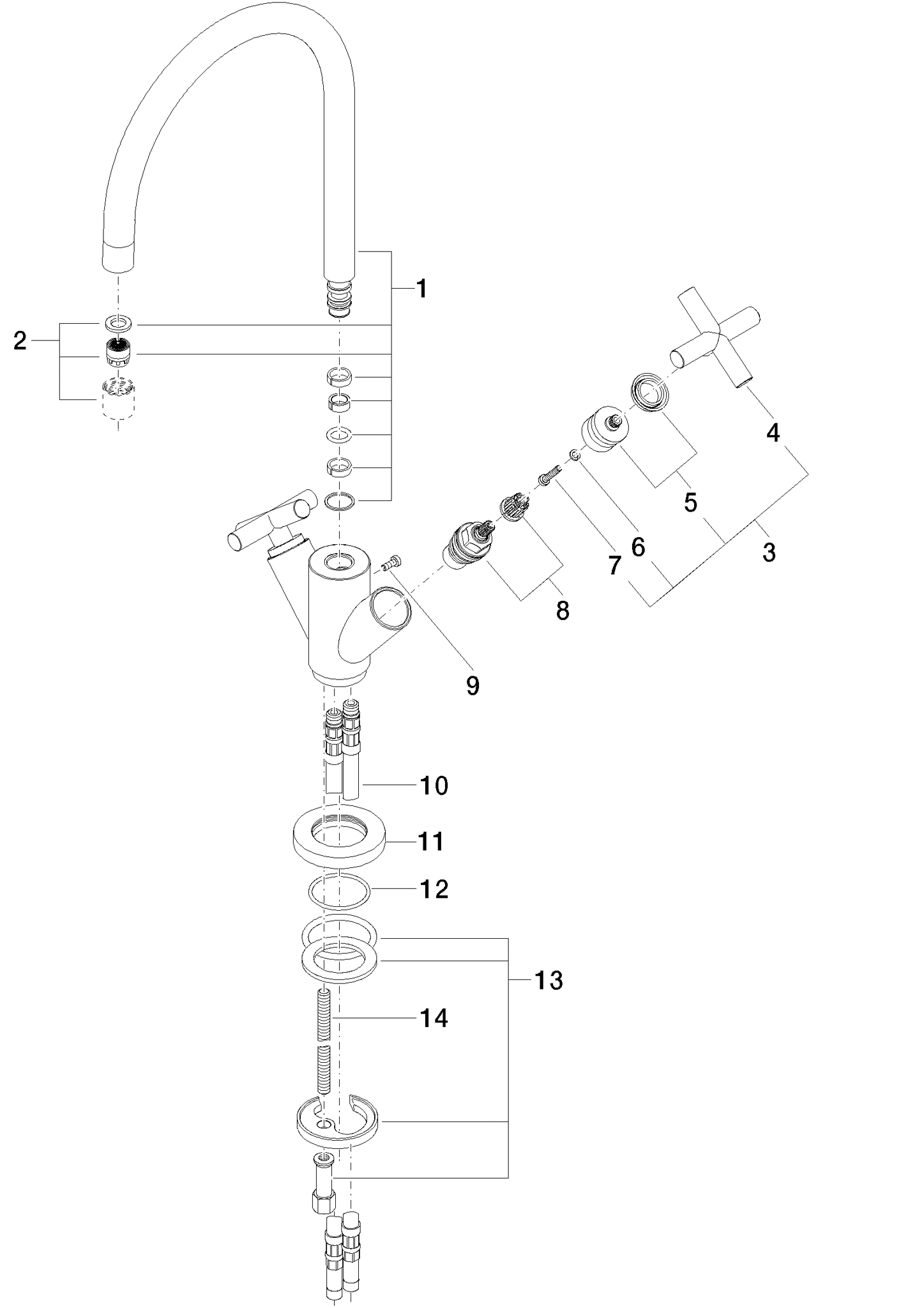 1
2
4
5
3
6
7
8
9
10
11
12
13
14