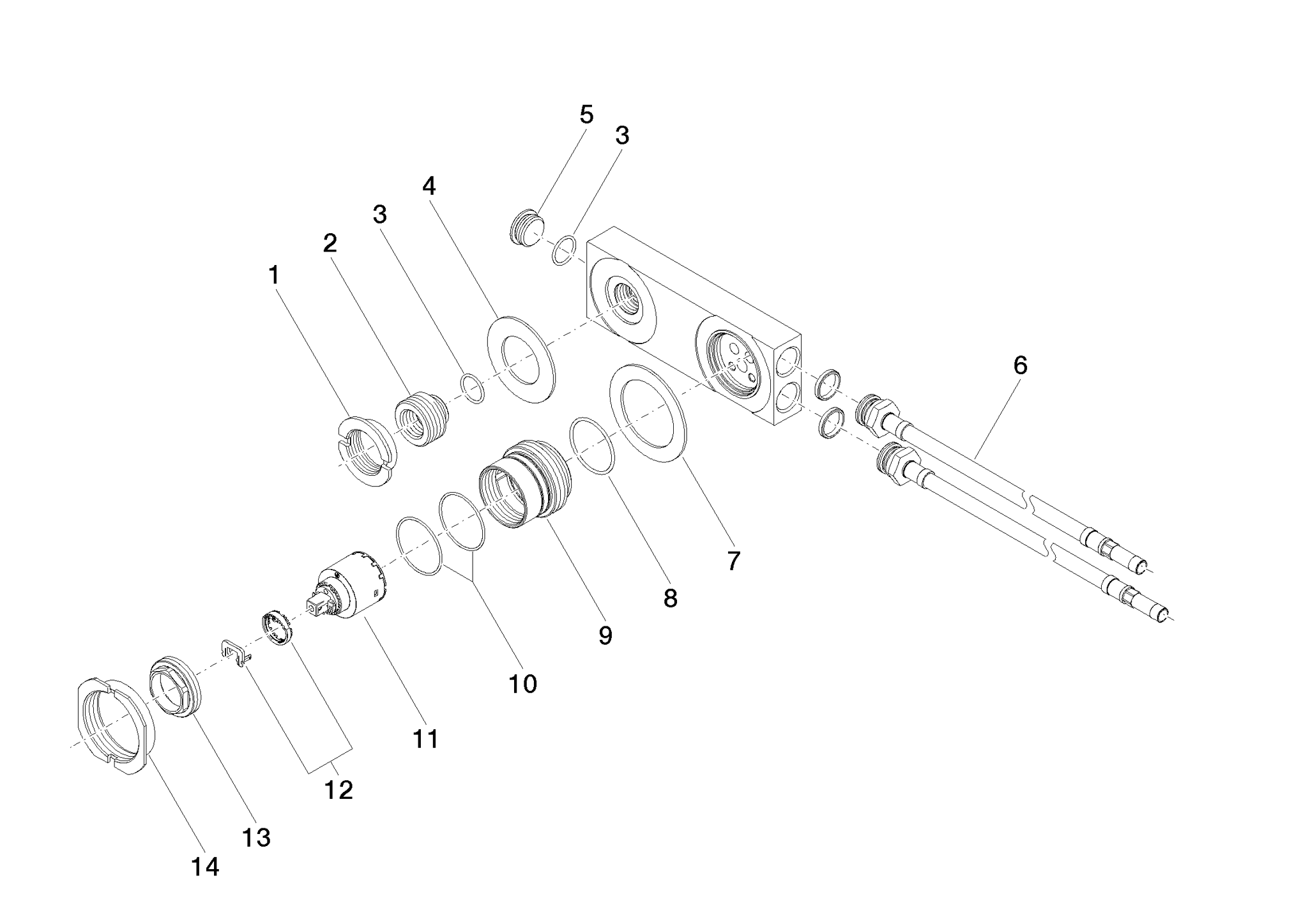 5
3
4
3
2
1
6
7
8
9
10
11
12
13
14