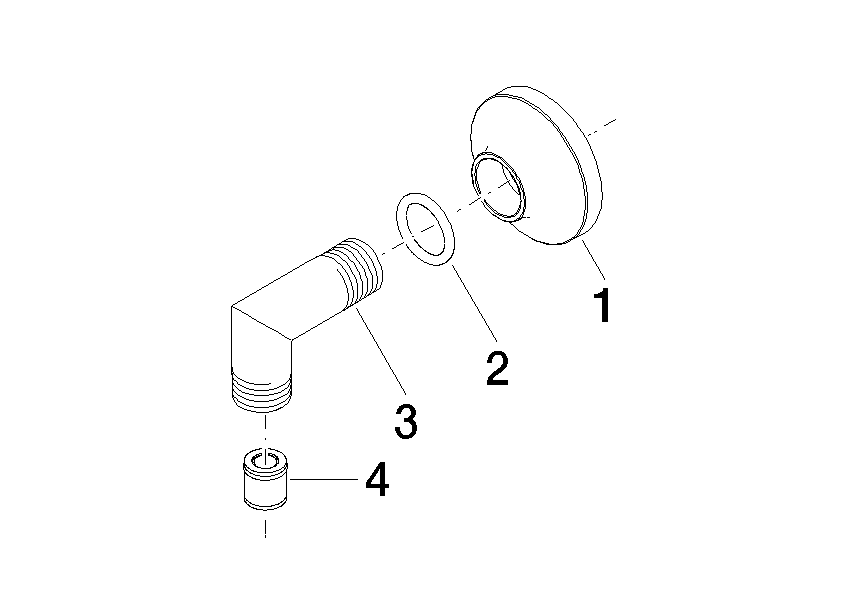 1
2
3
4