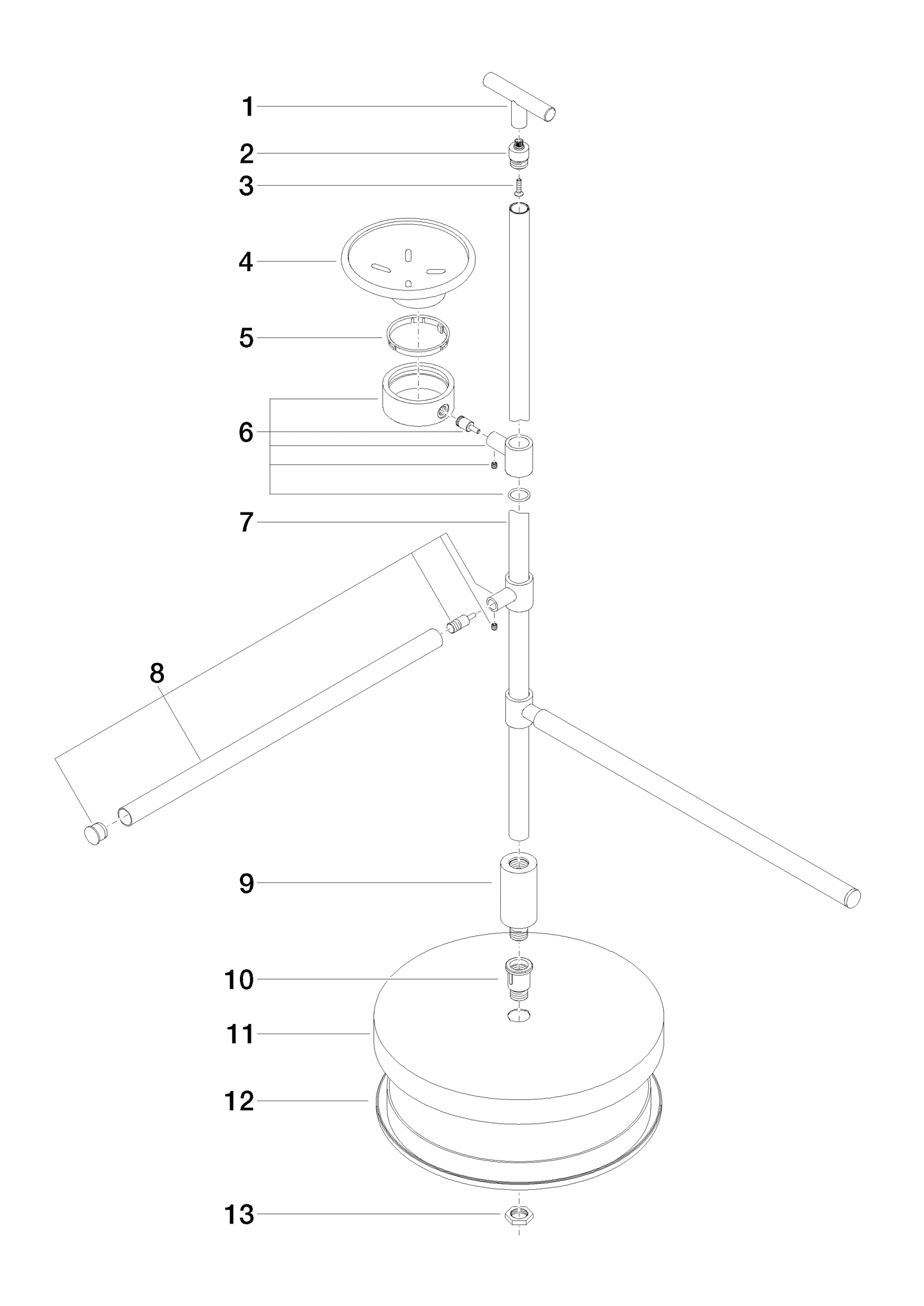 1
2
3
4
5
6
7
8
9
10
11
12
13