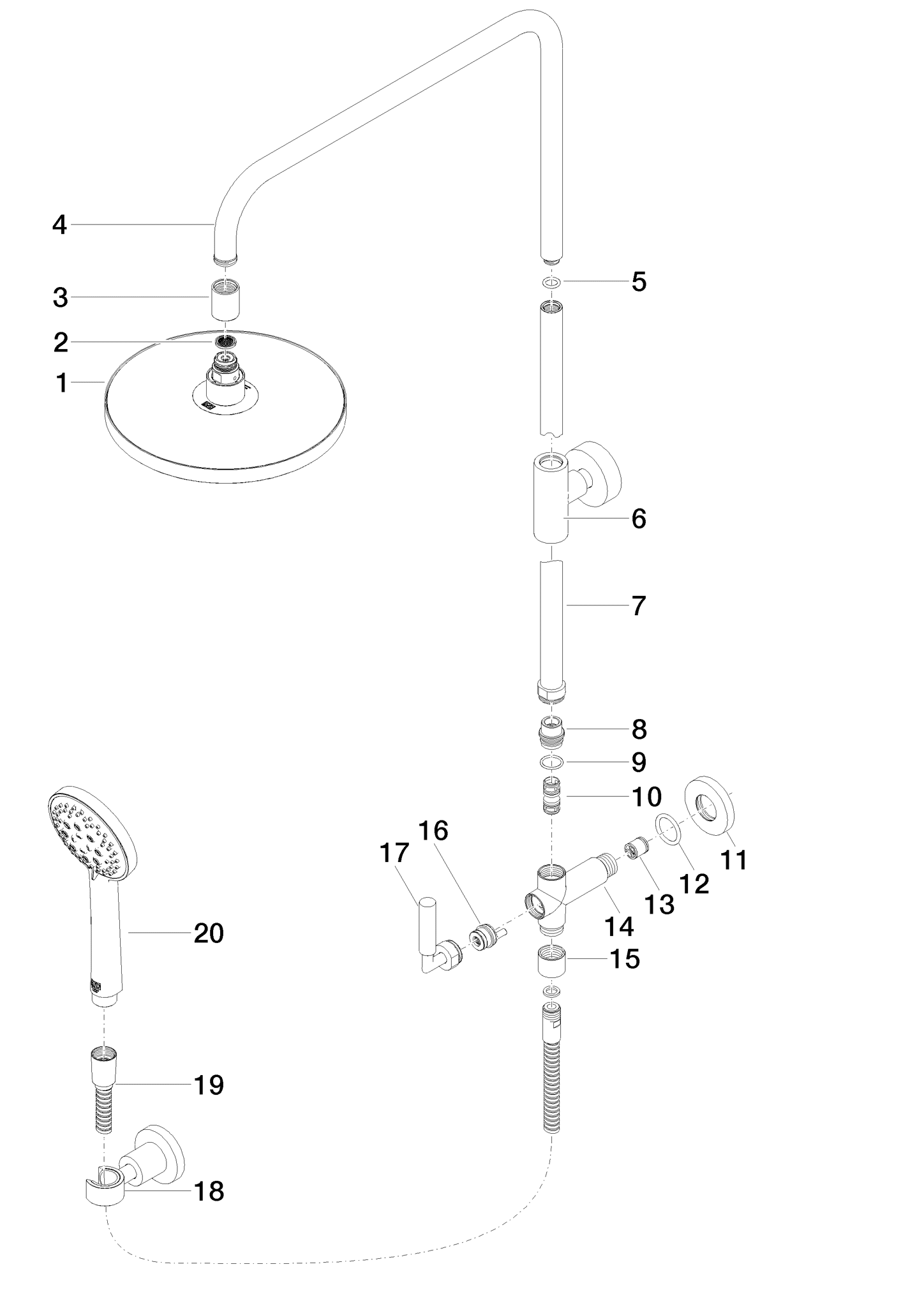 4
3
2
1
5
6
7
8
9
10
11
12
13
14
15
16
17
20
19
18