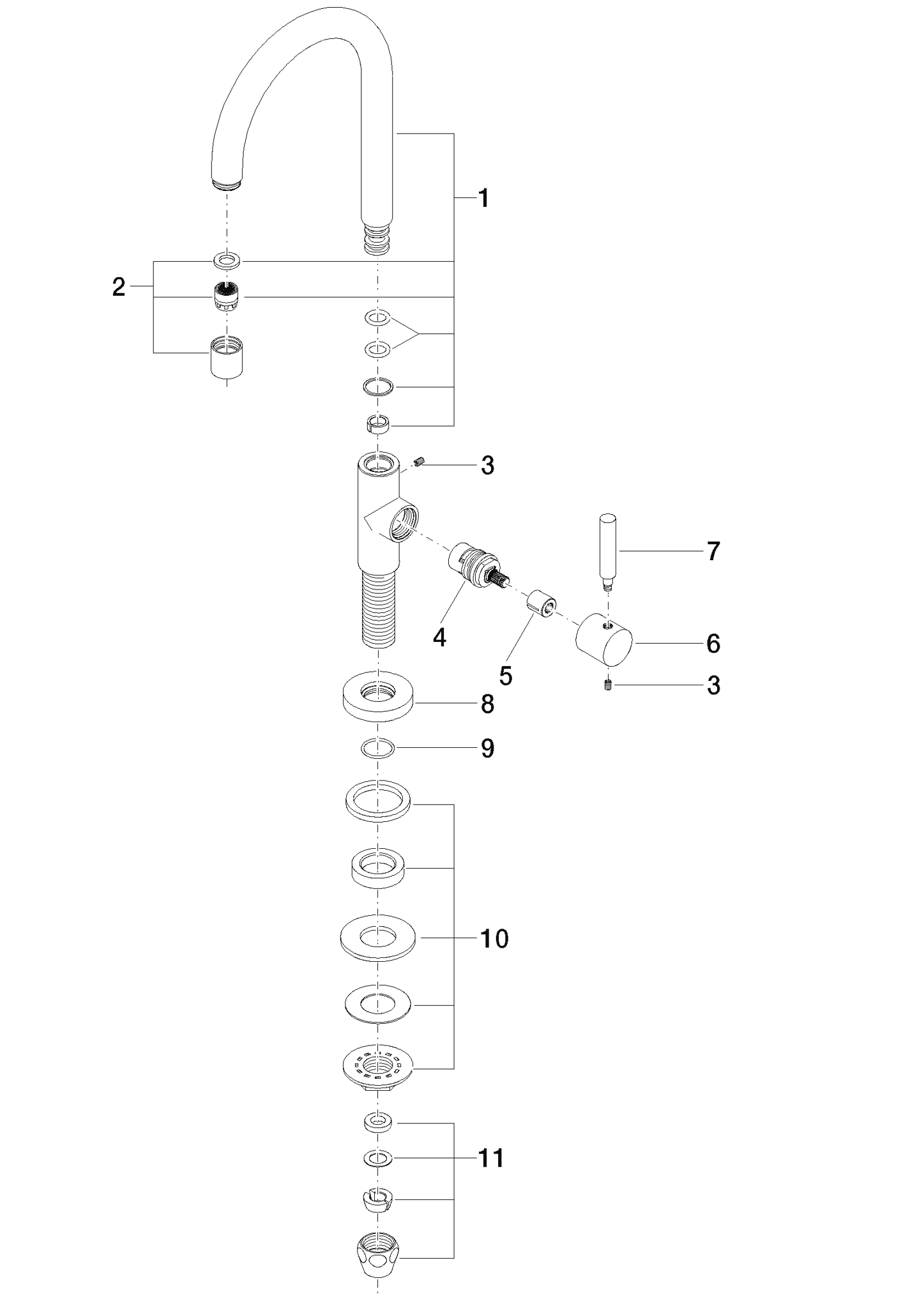 1
2
3
7
4
5
6
3
8
9
10
11