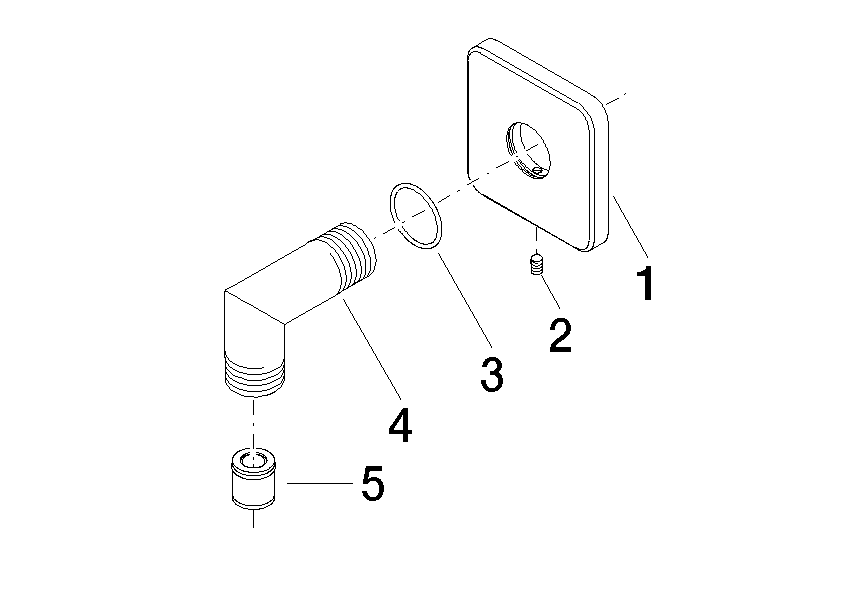 1
2
3
4
5