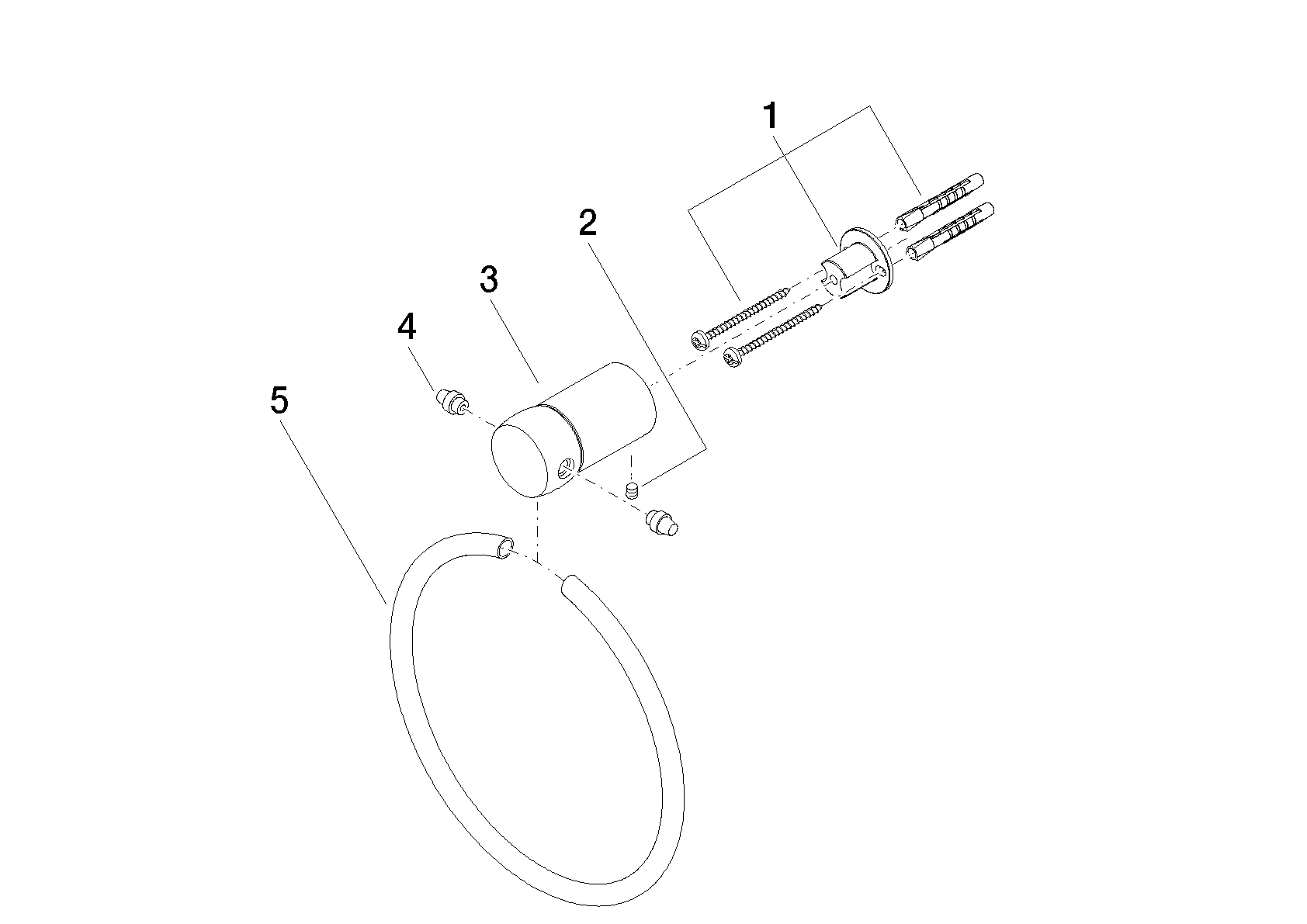 1
2
3
4
5