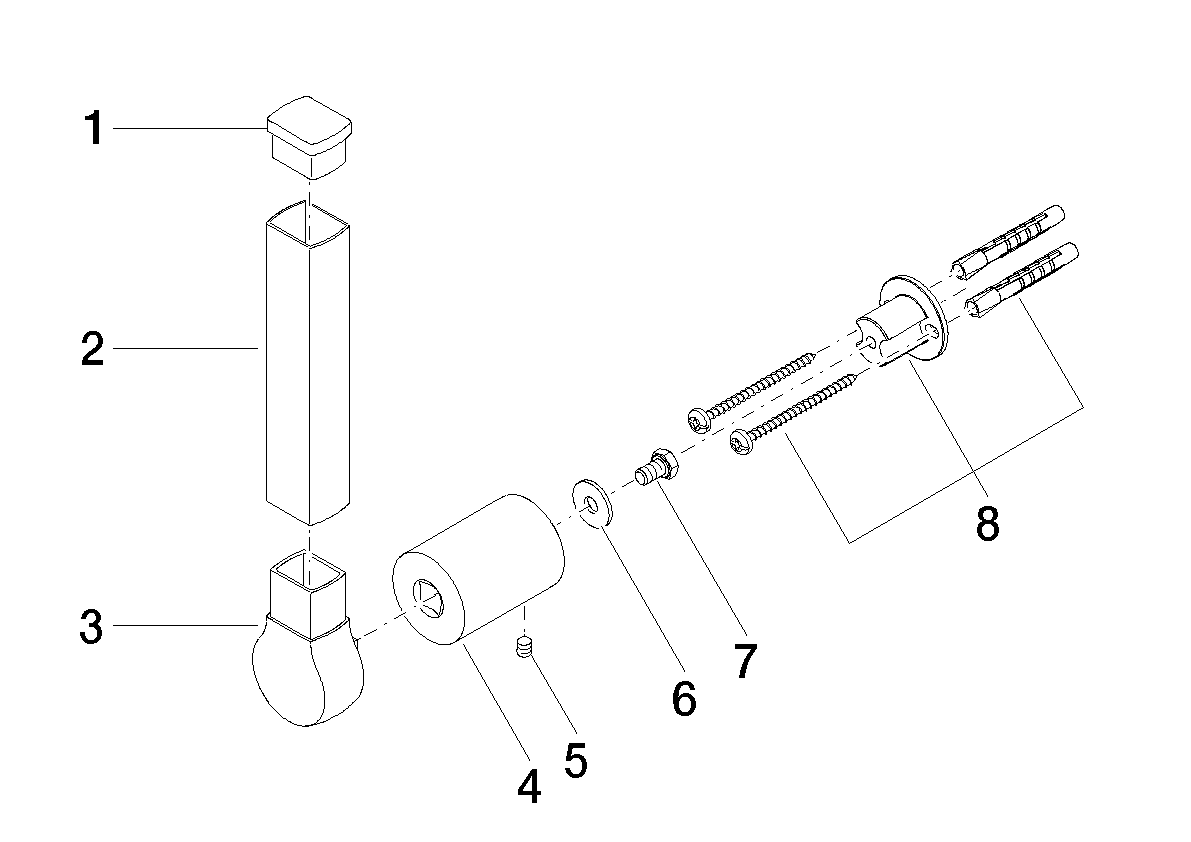 1
2
3
4
5
6
7
8