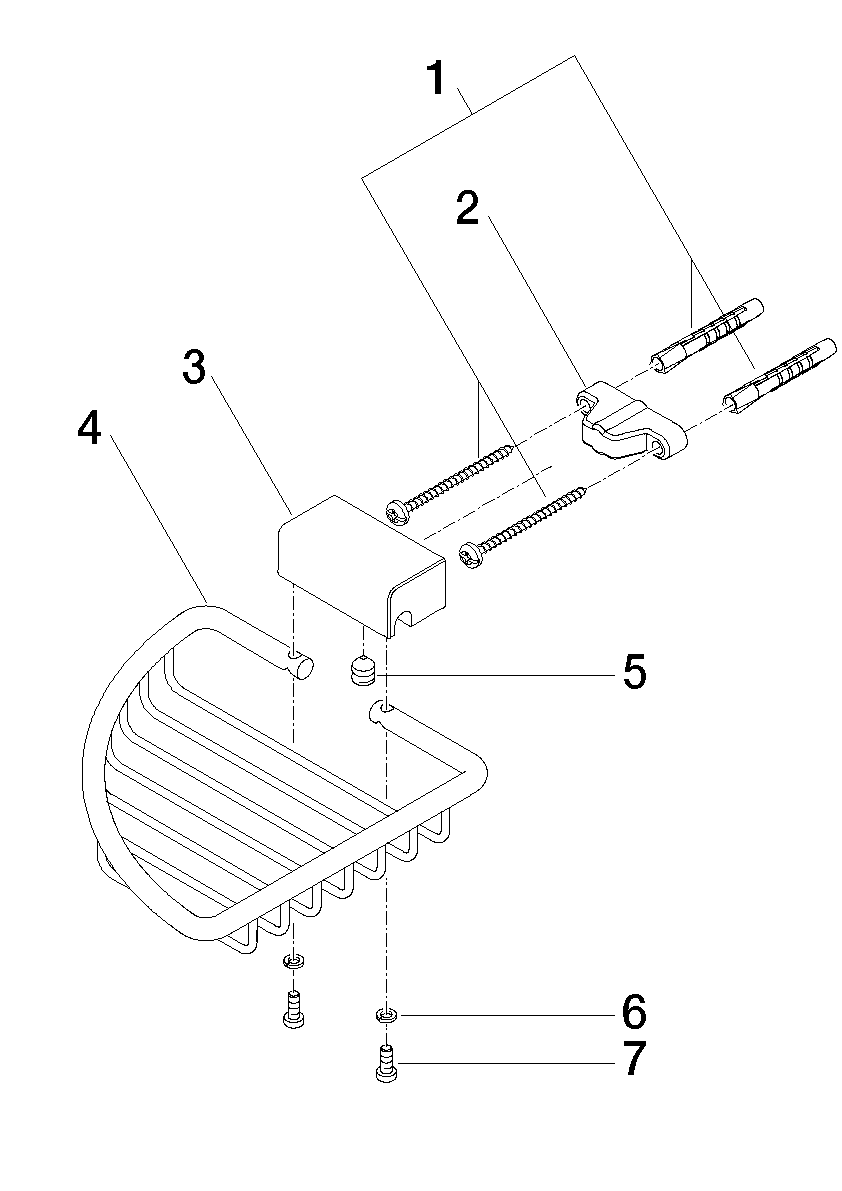 1
2
3
4
5
6
7