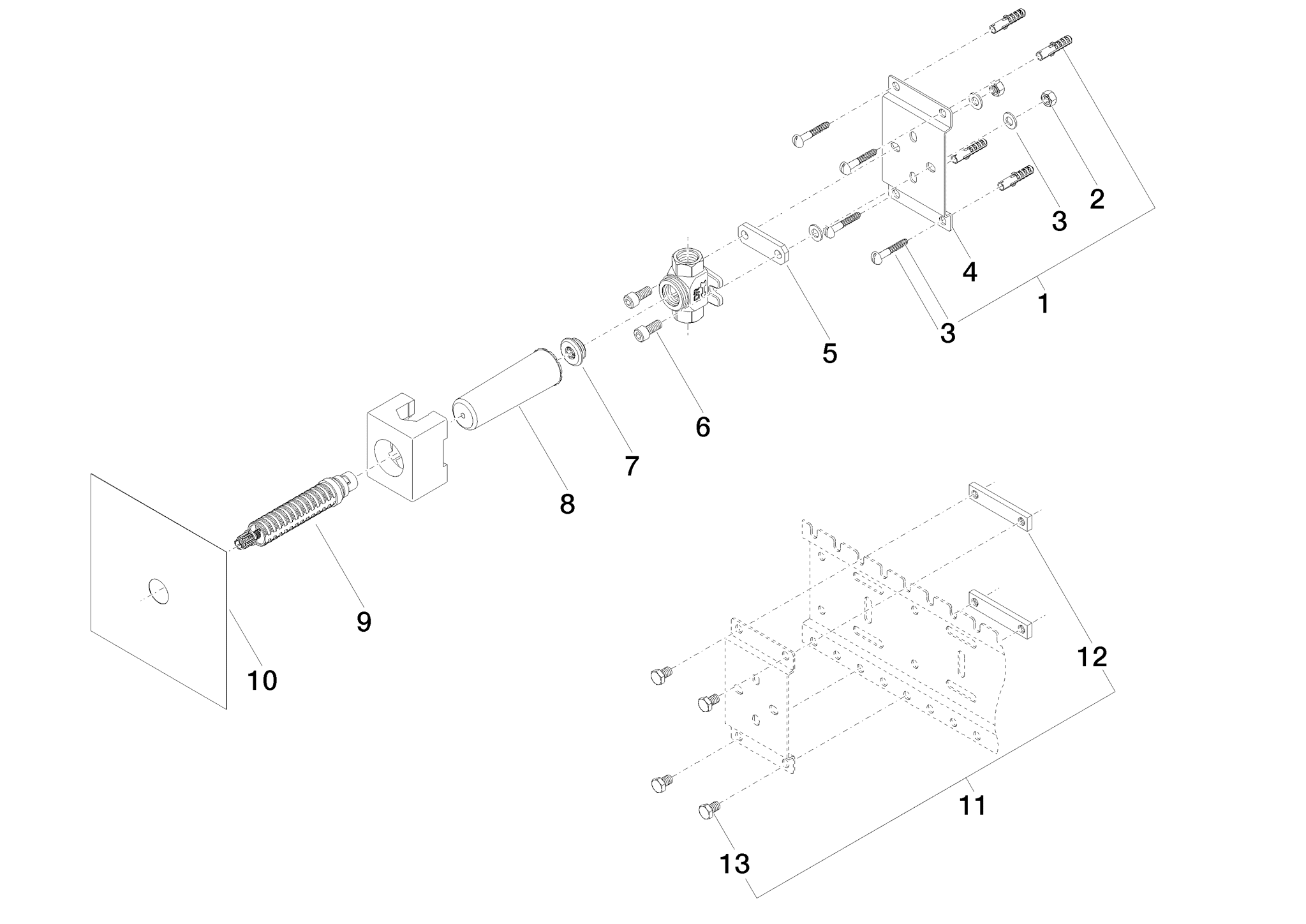 2
3
4
1
3
5
6
7
8
9
10
12
11
13