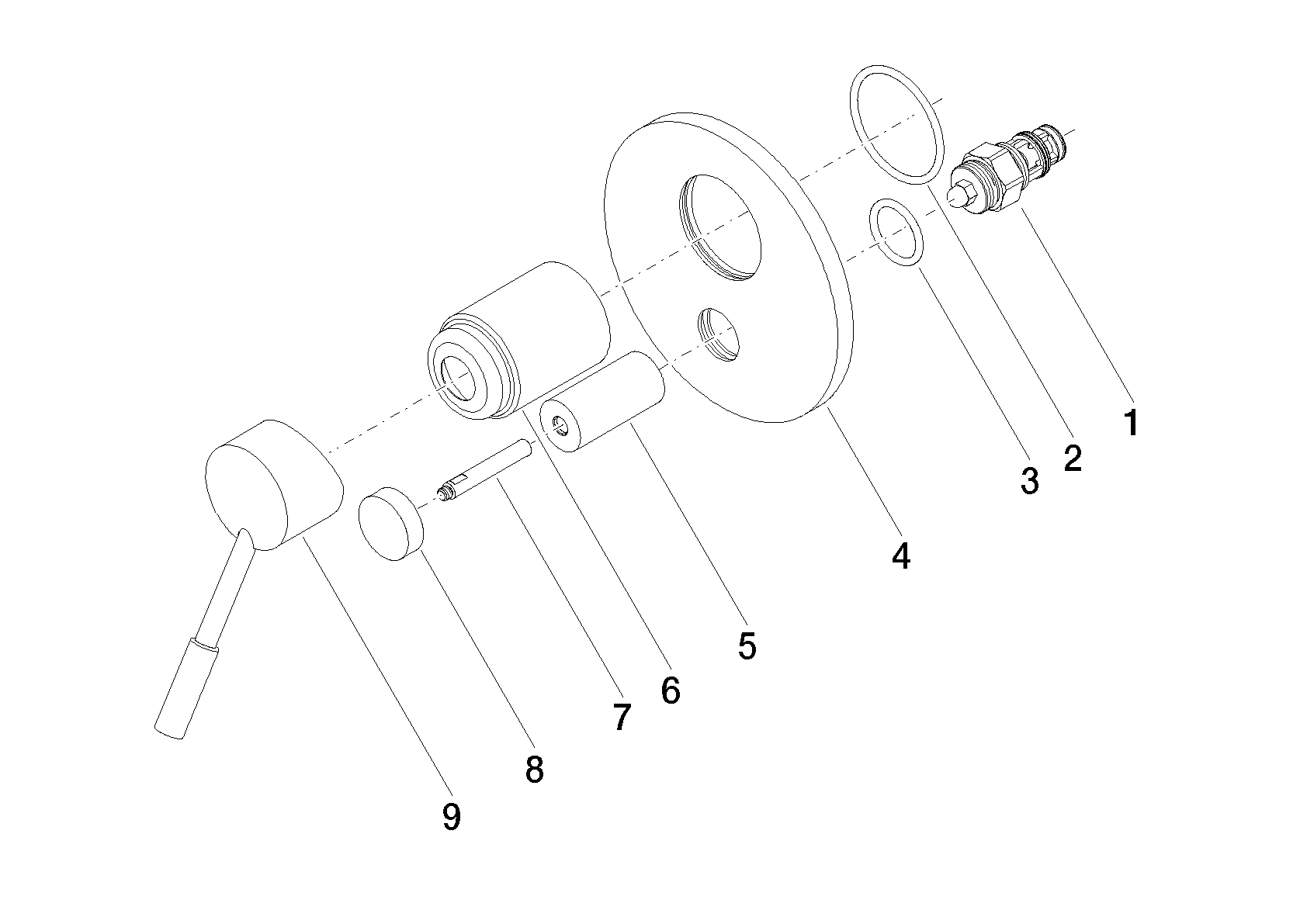 1
2
3
4
5
6
7
8
9