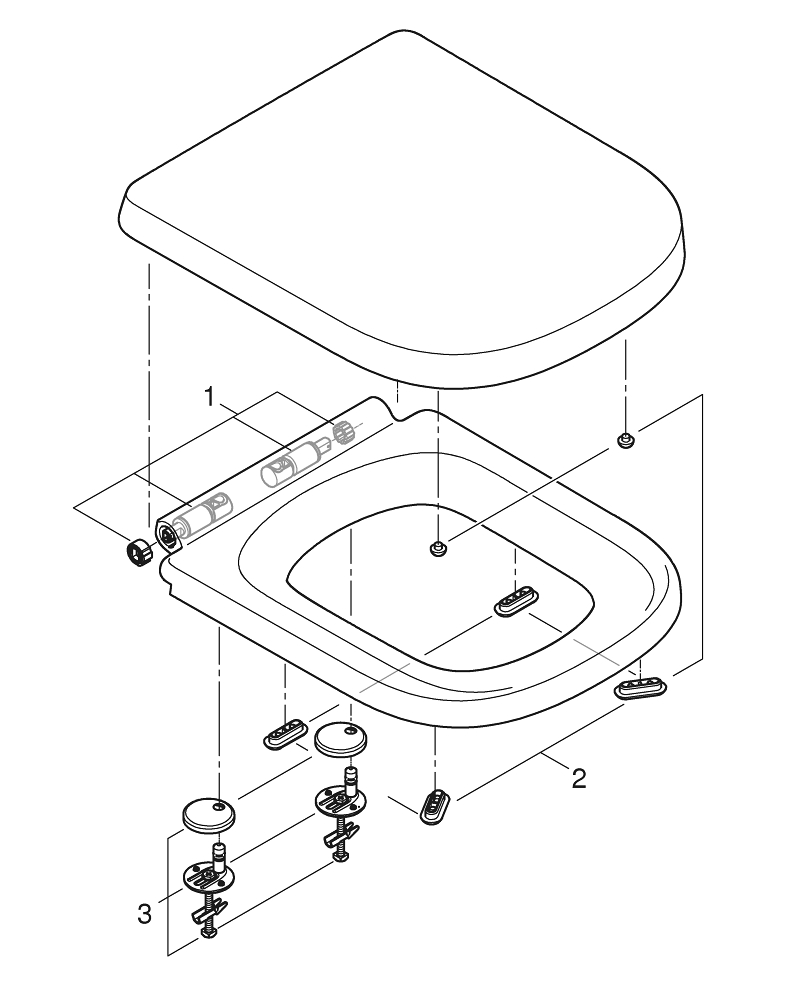 1
2
3