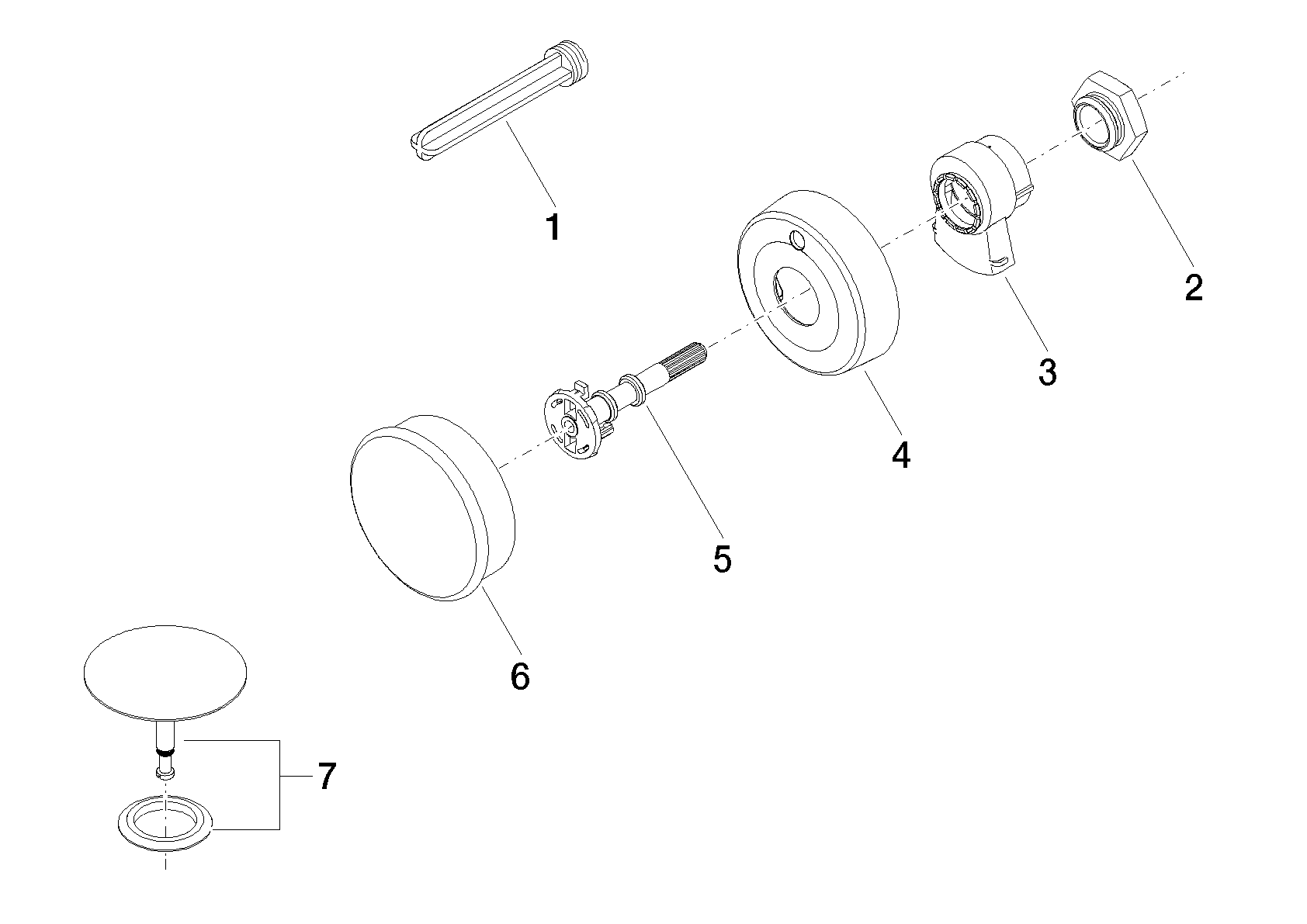 1
2
3
4
5
6
7