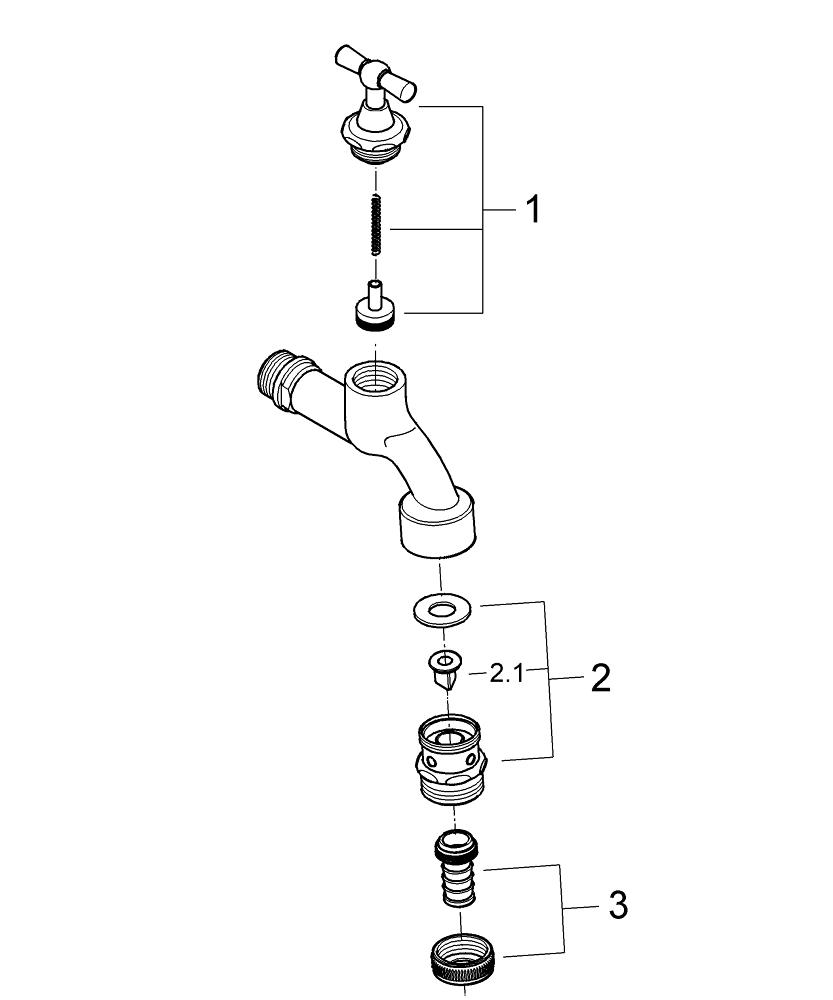 1

2.1

2

3